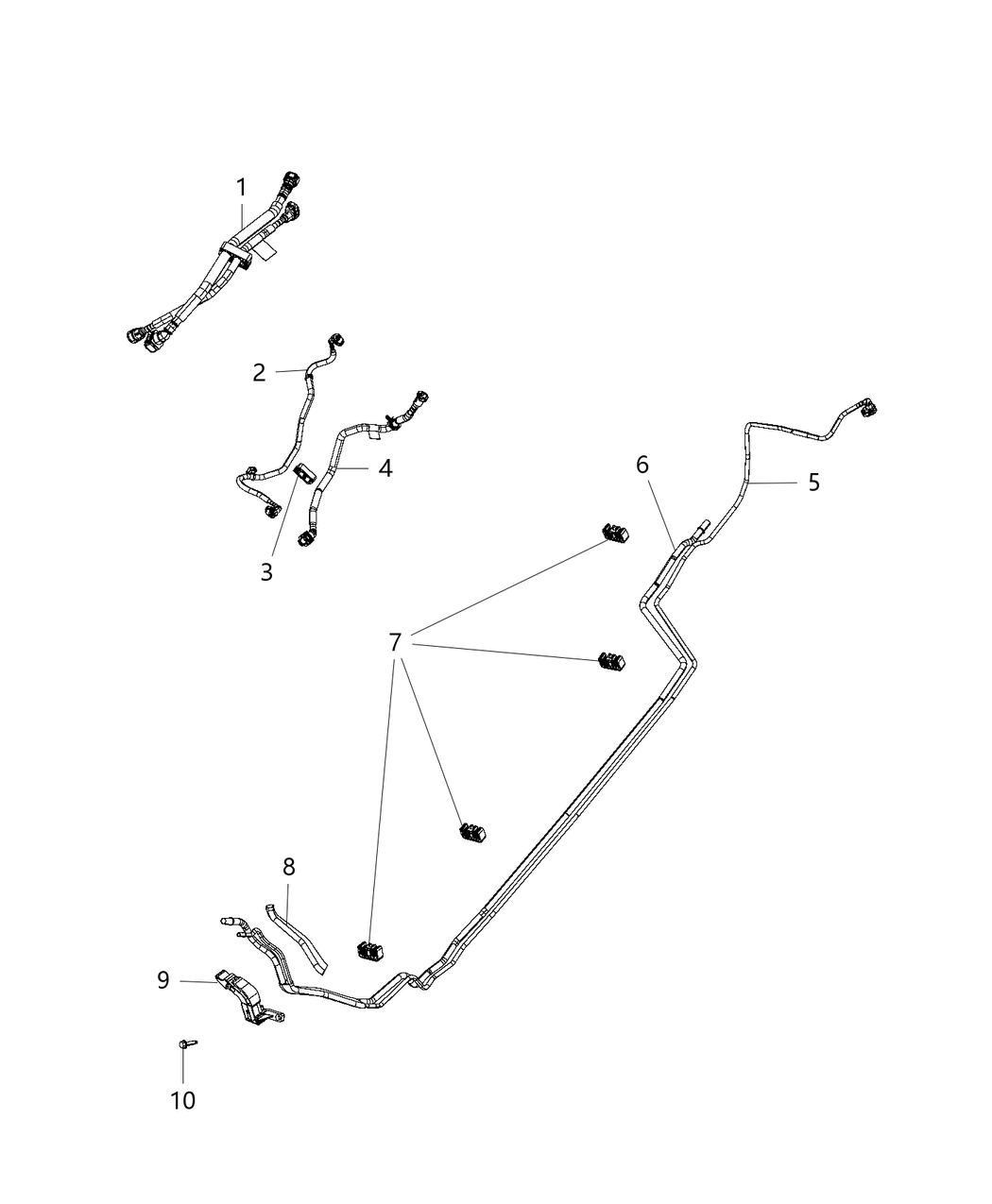 1
2
4
3
6
5
7
8
9
10