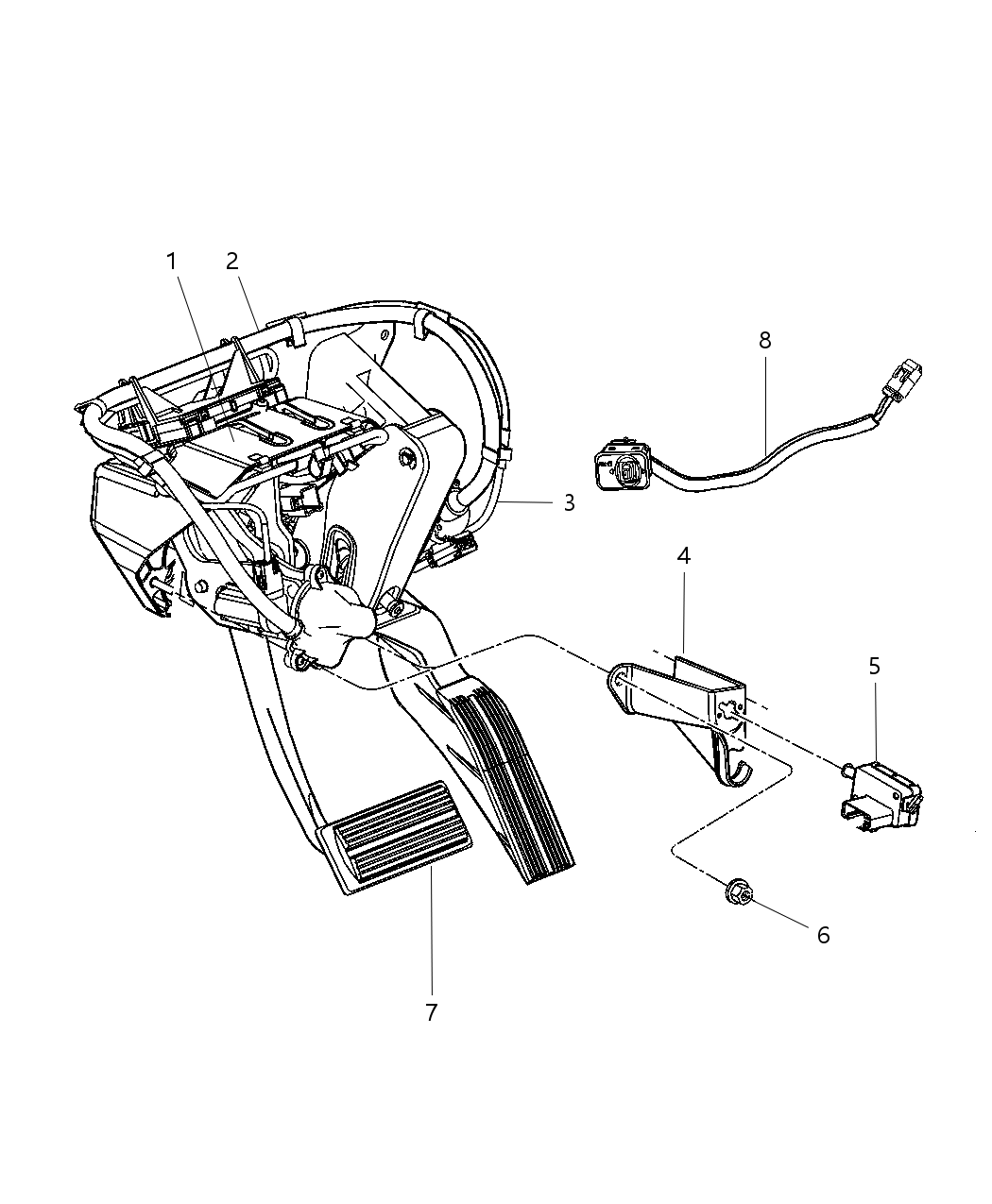 1
2
8
3
4
5
6
7