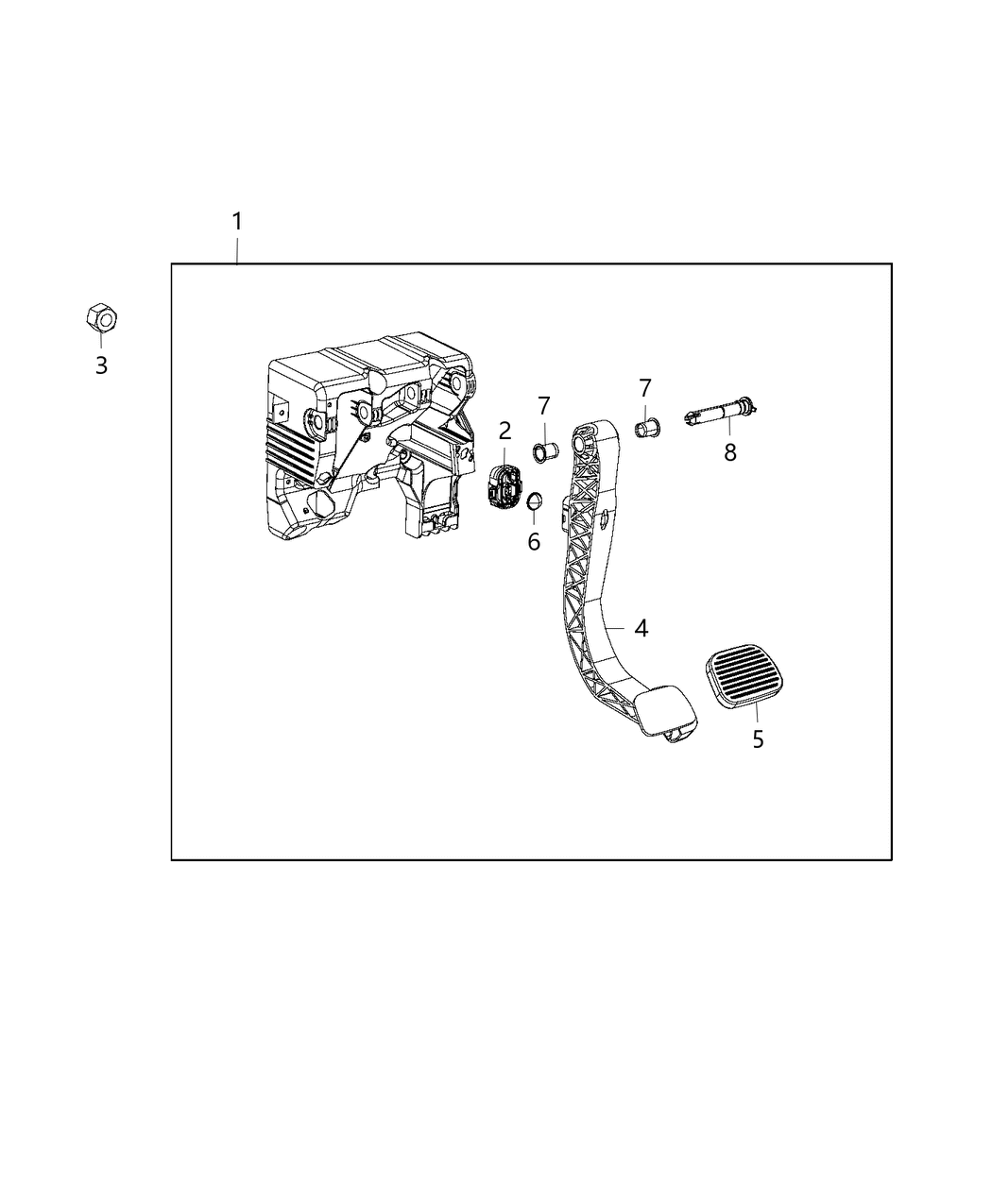 1

3

2

7

7

8

6

4

5