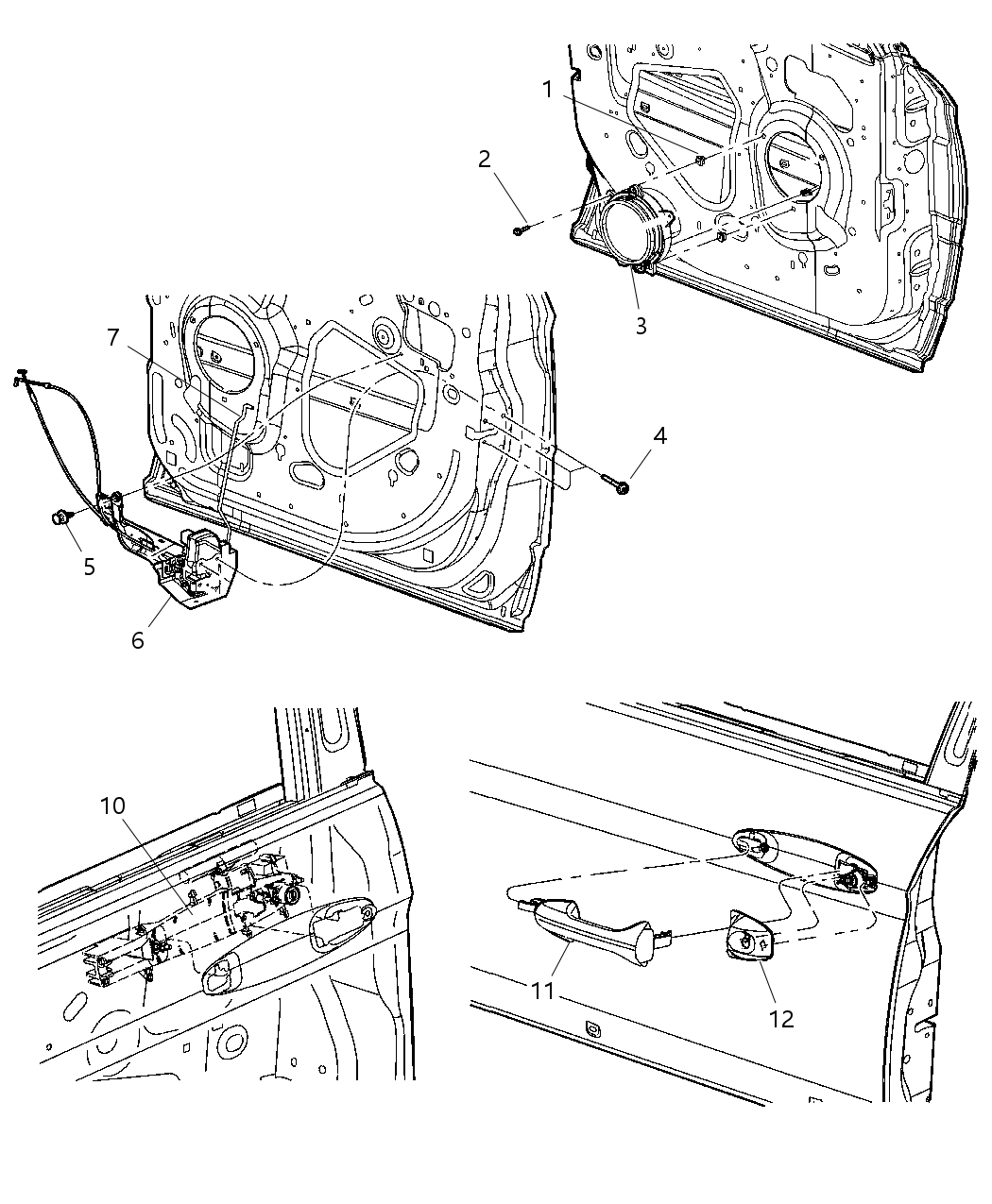 1
2
3
7
4
5
6
10
11
12