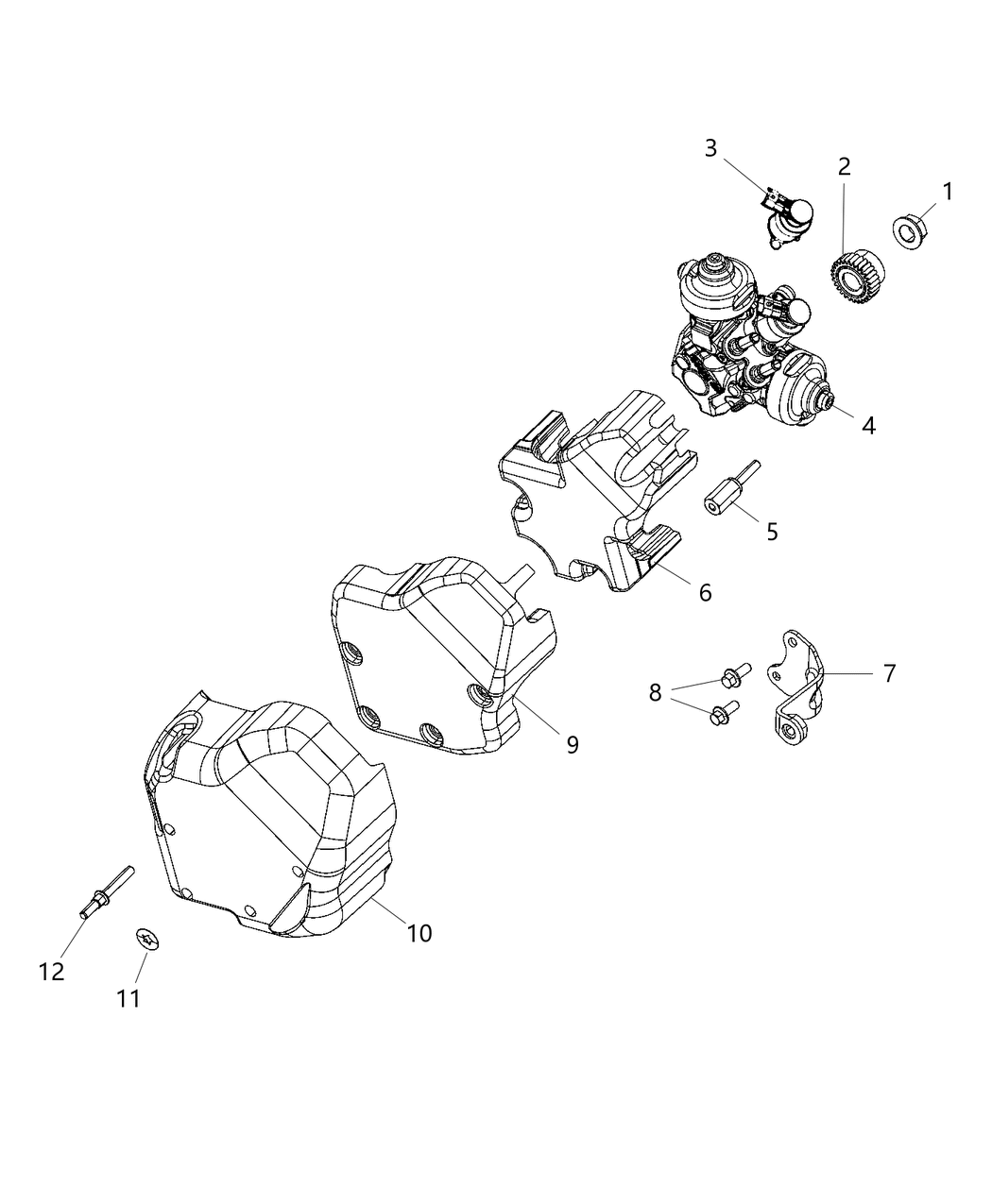 3
2
1
4
5
6
7
8
9
10
12
11