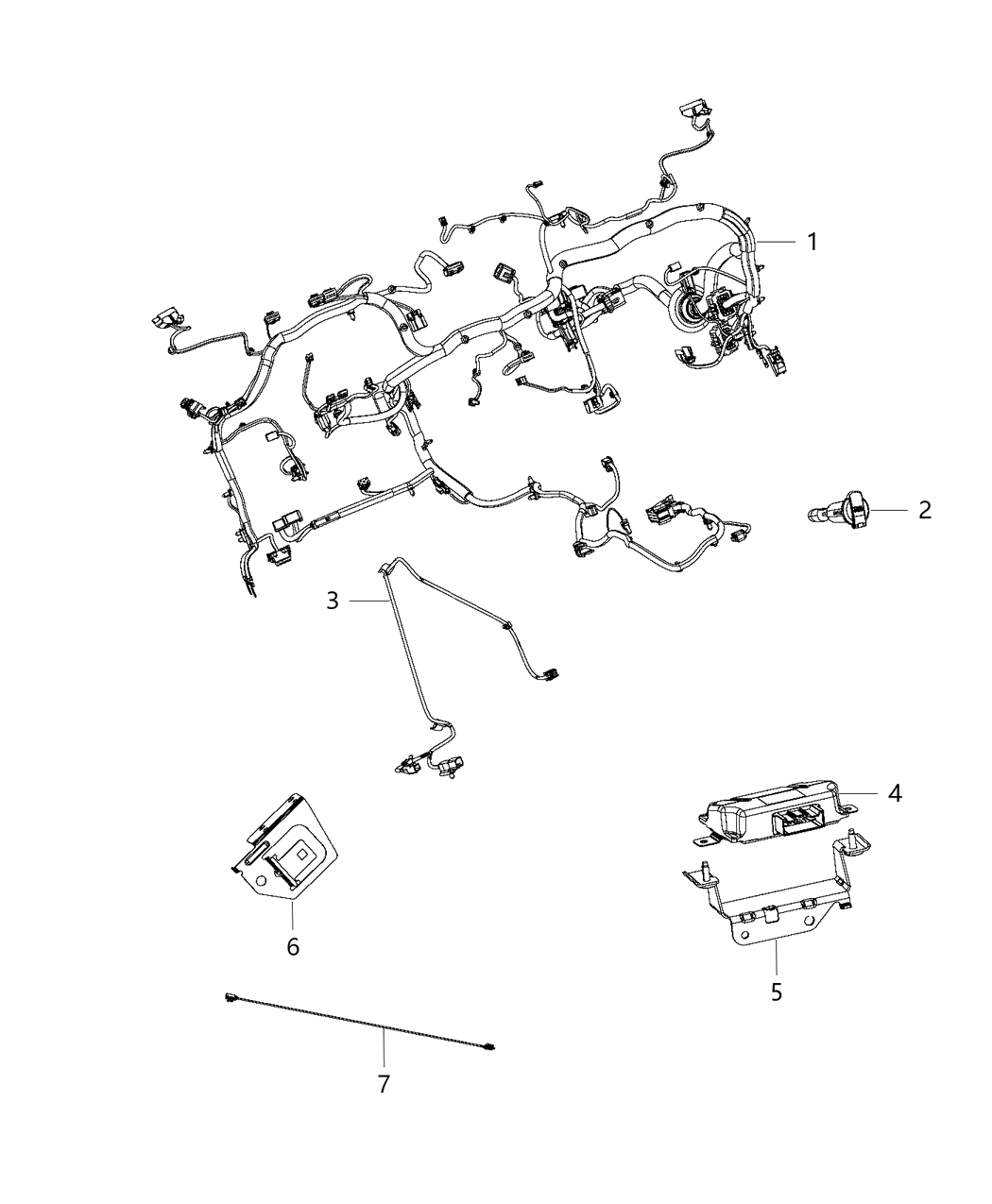 1
2
3
4
6
5
7