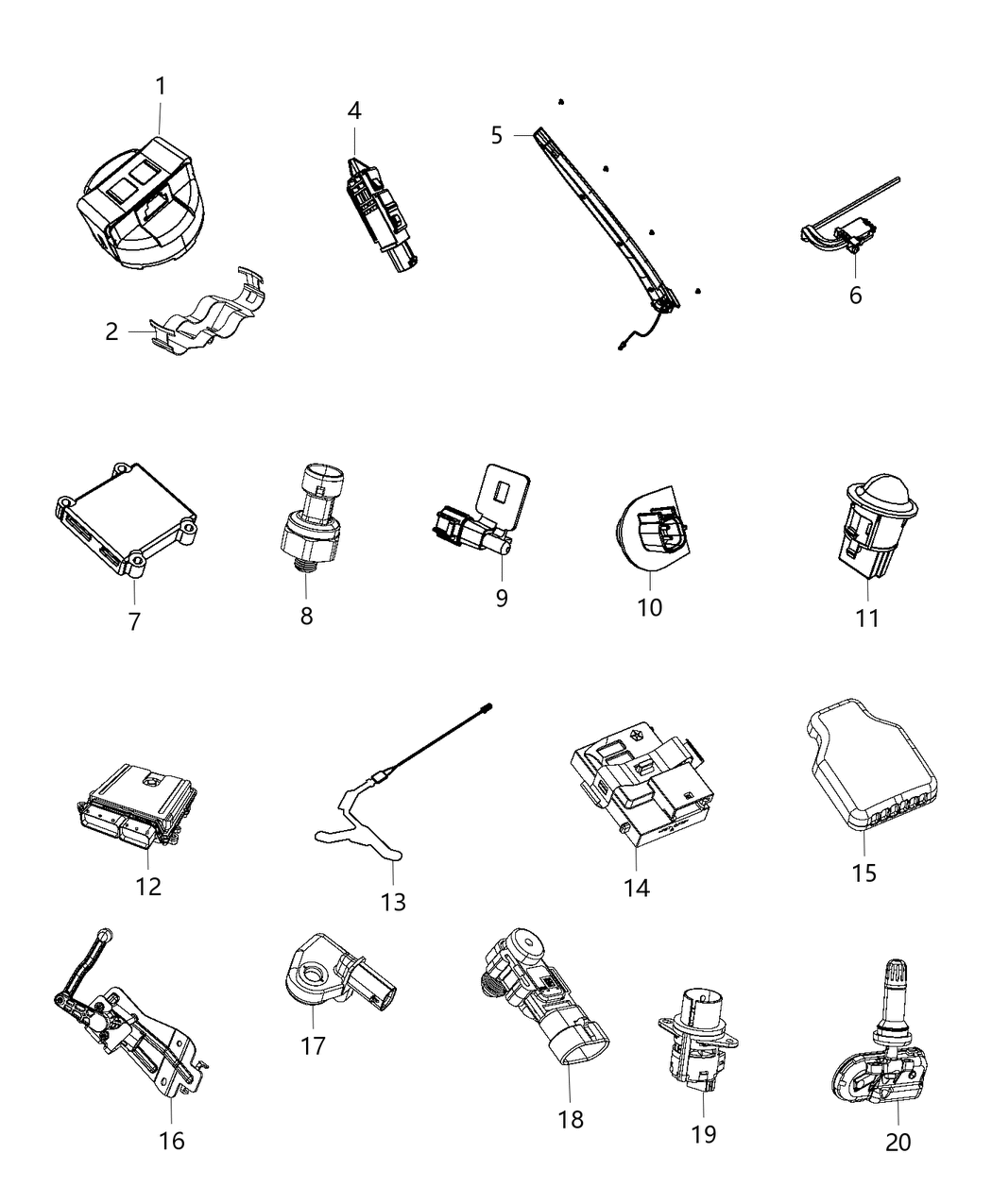 1
4
5
6
2
7
8
9
10
11
12
13
14
15
16
17
18
19
20