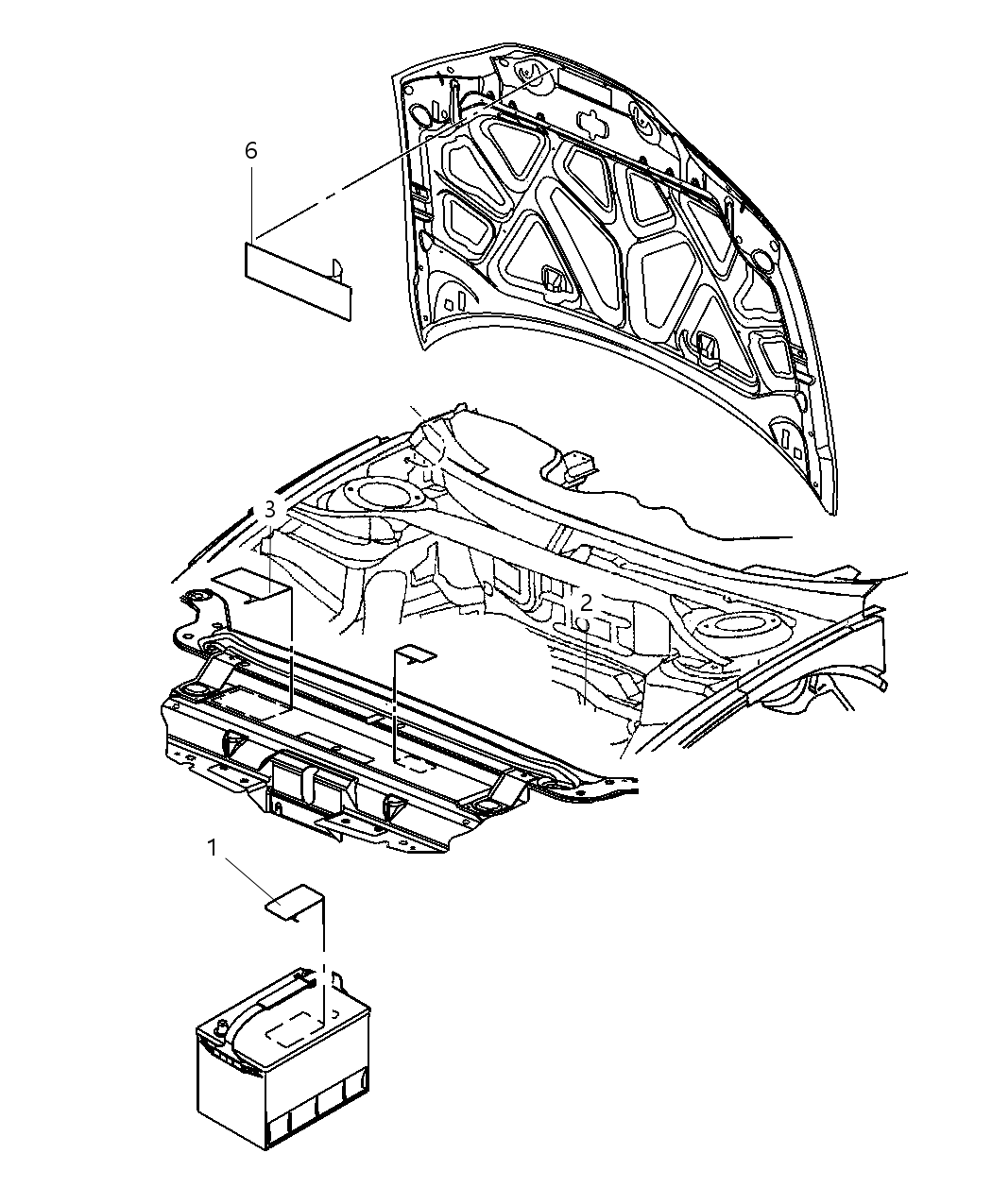 6

3

2

1