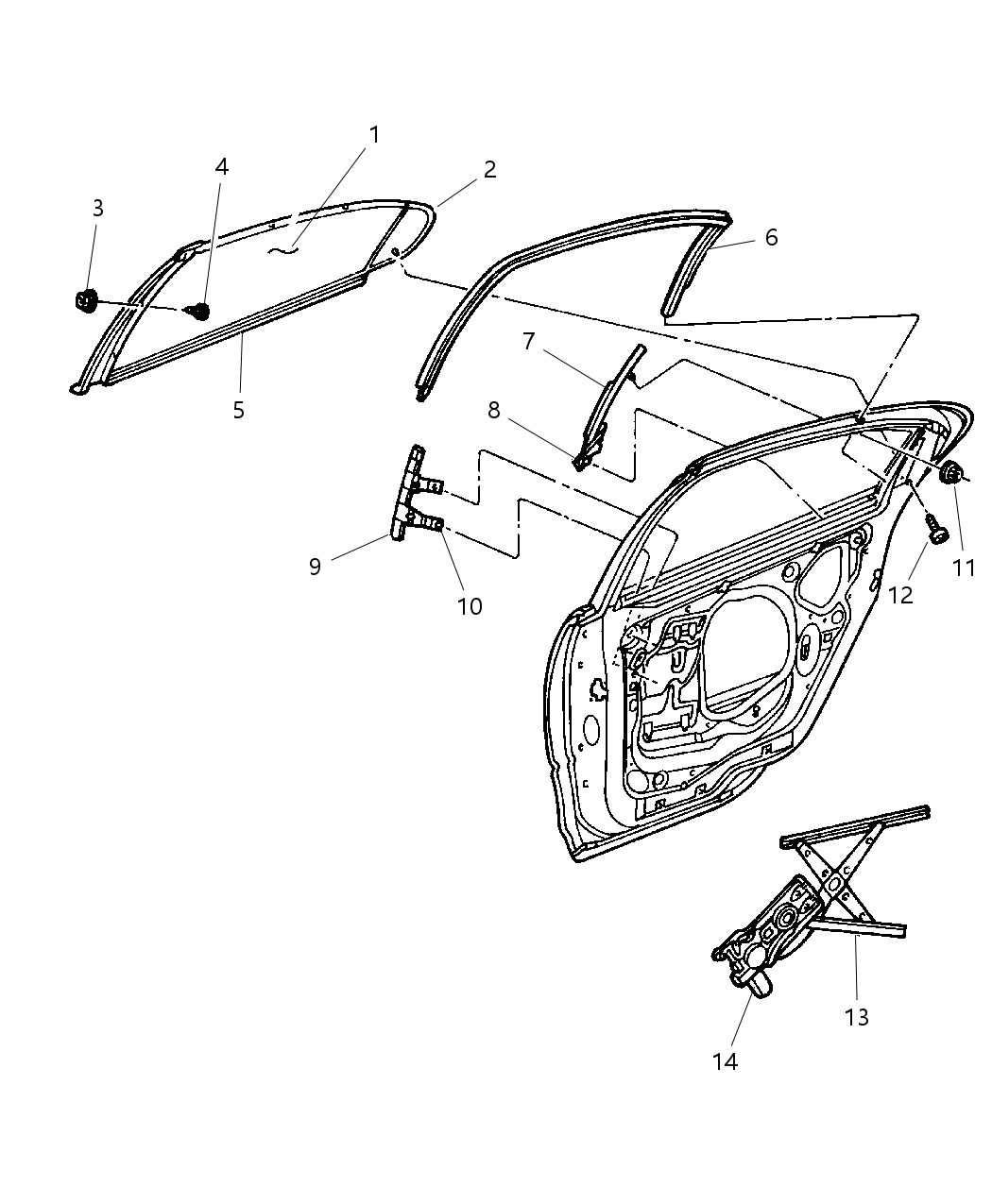 1
2
3
4
5
6
7
8
9
10
11
12
13
14