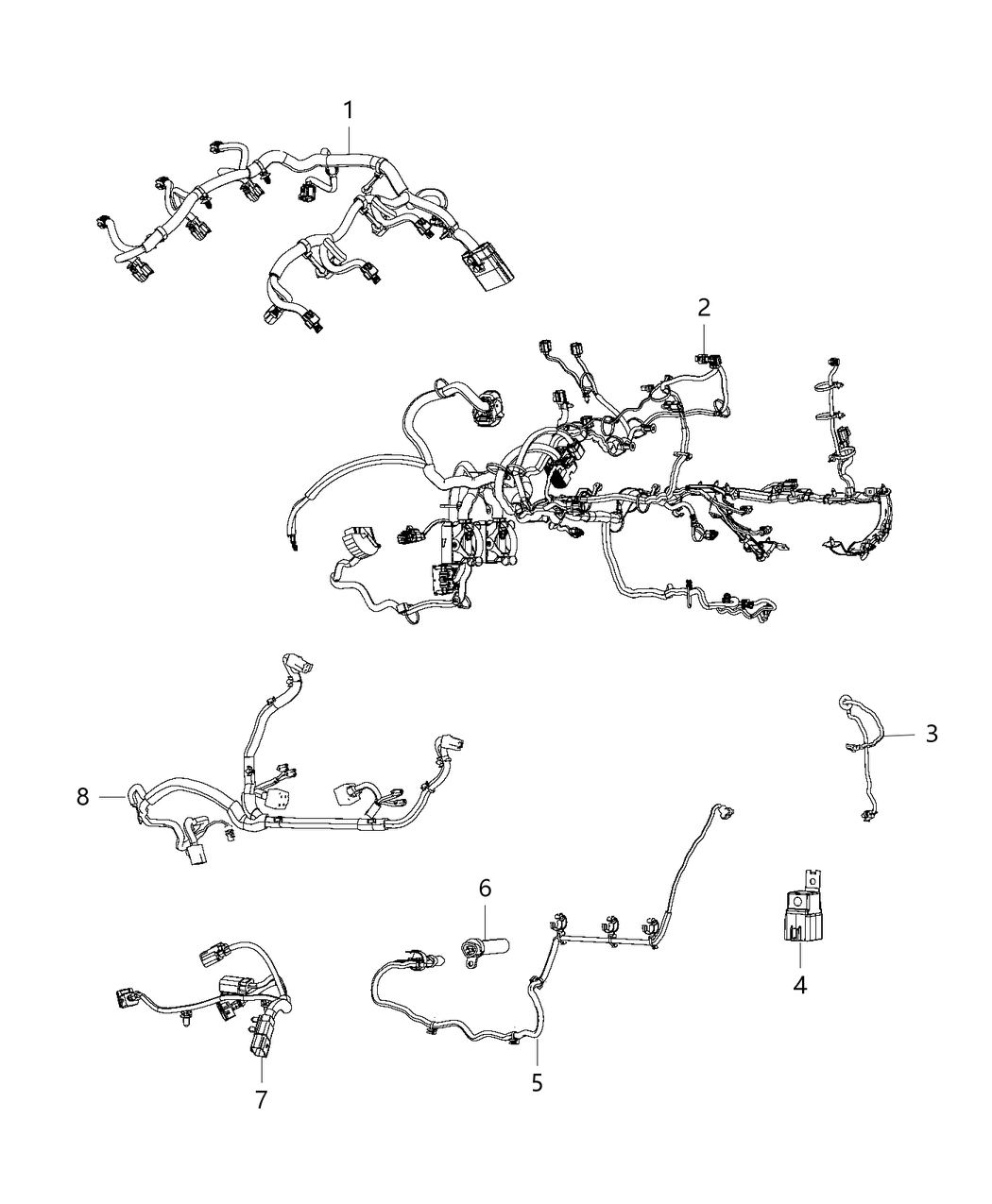 1
2
3
8
6
4
7
5