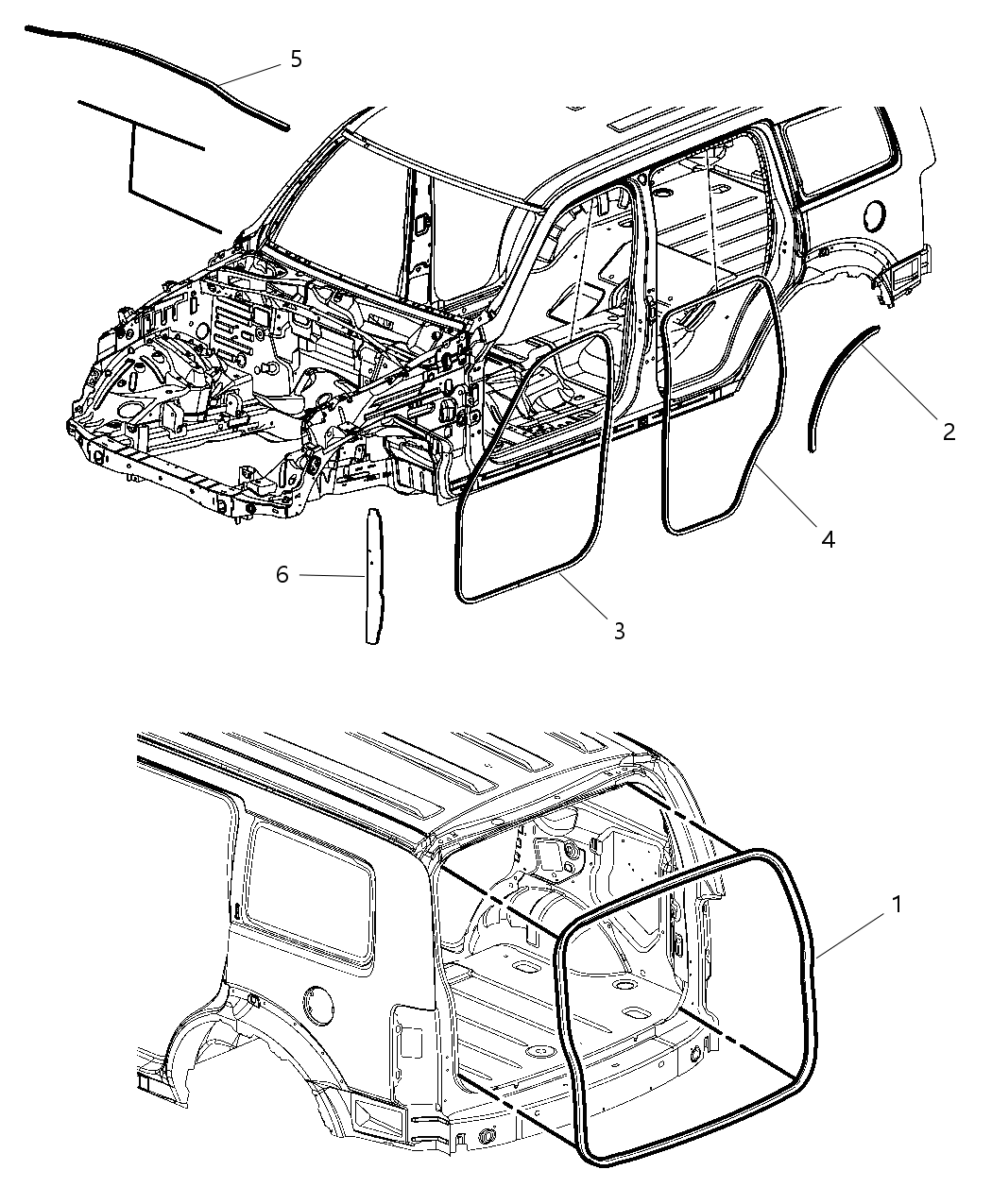 5
2
4
6
3
1