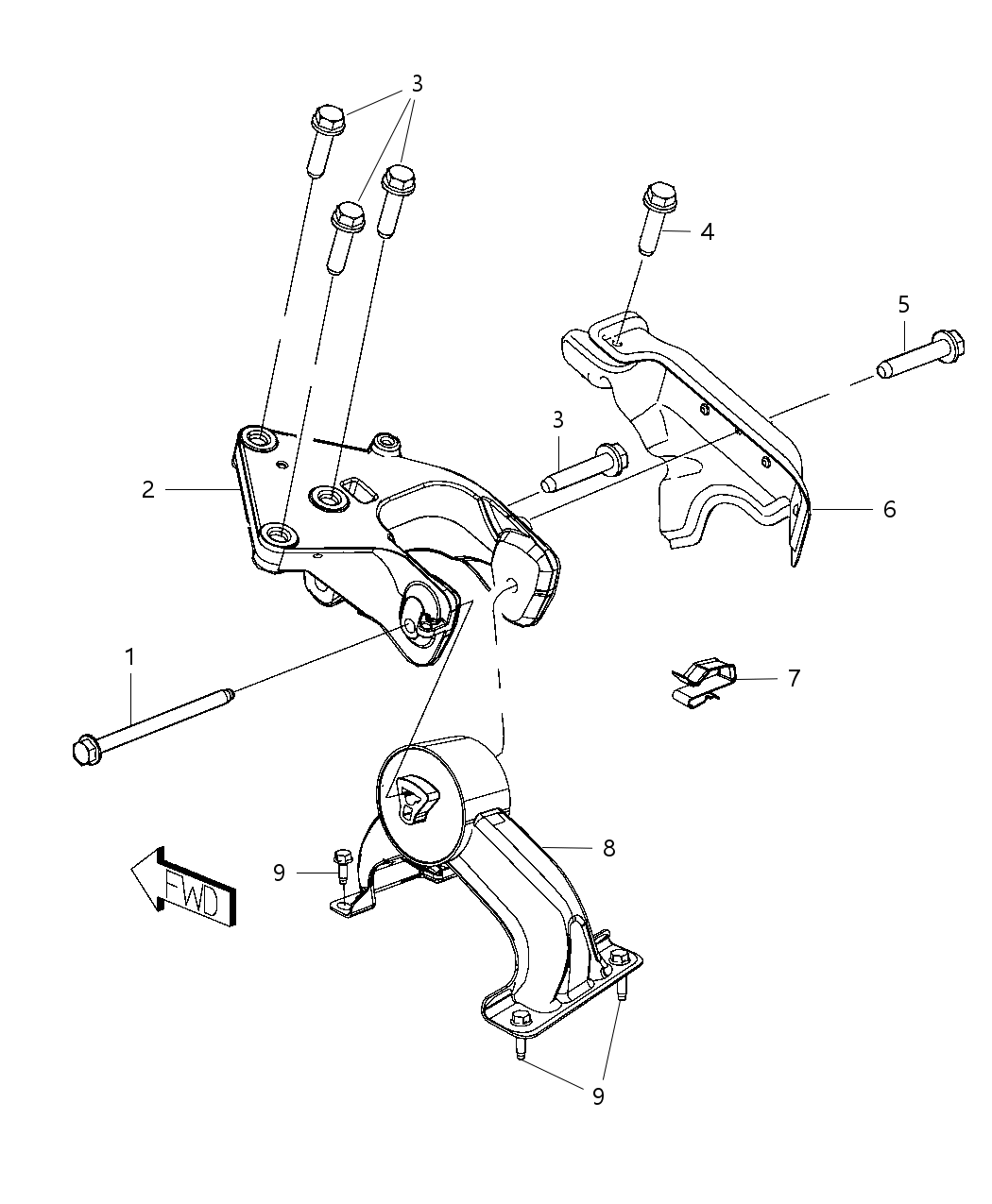 3
4
5
3
2
6
1
7
8
9
FWD
9