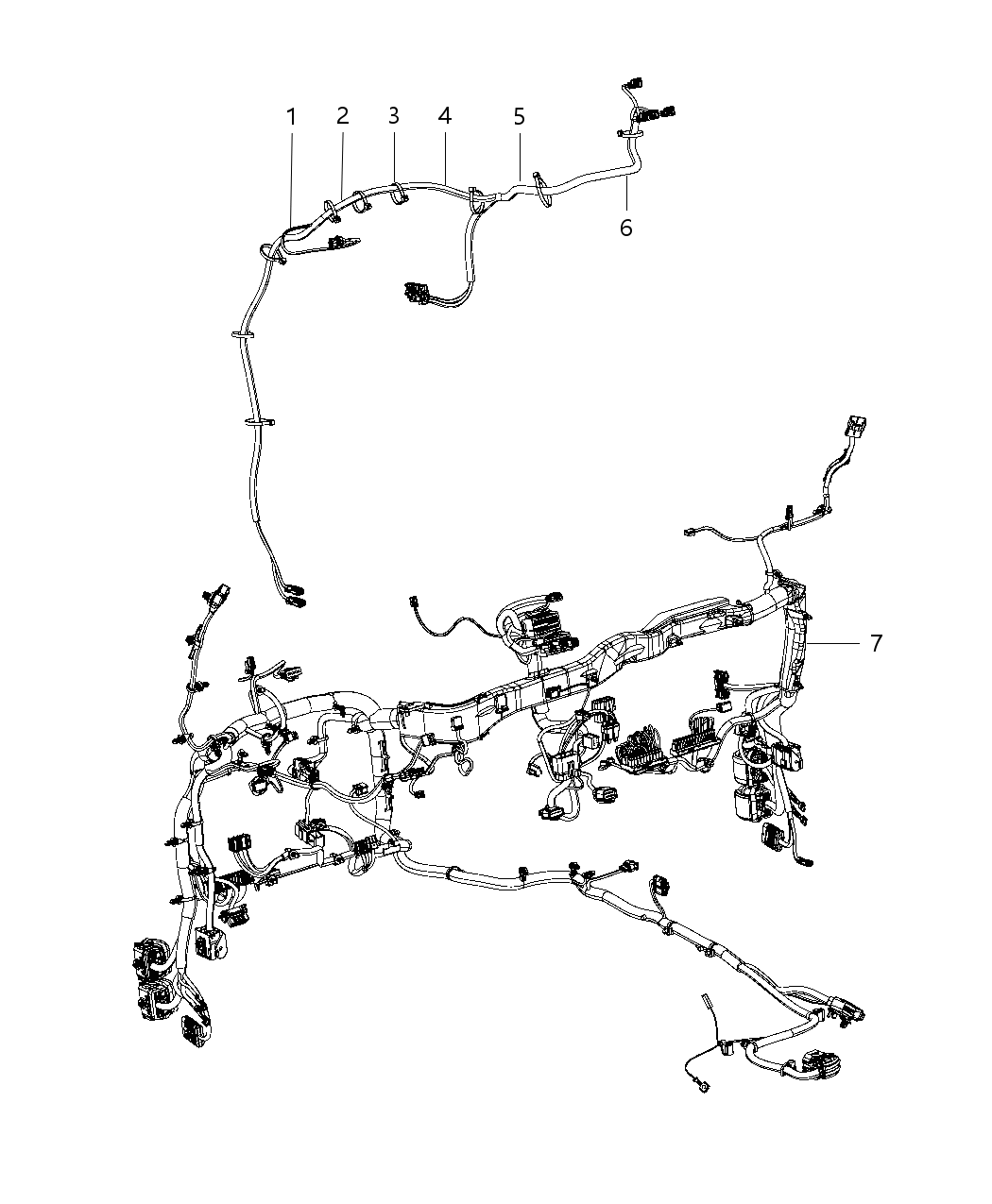 1 2 3 4 5
6
7