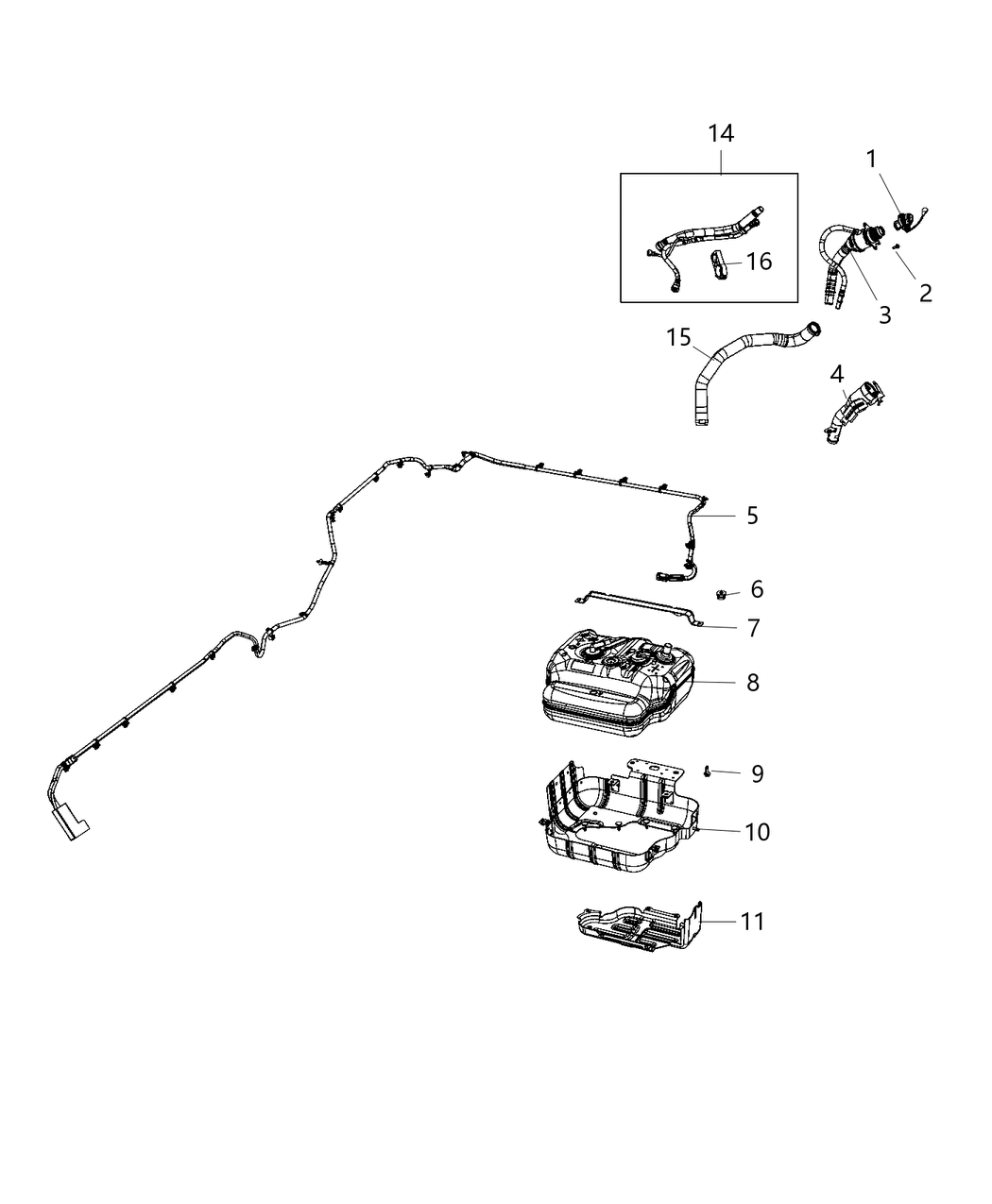 14
1
16
2
3
15
4
5
6
7
8
9
10
11