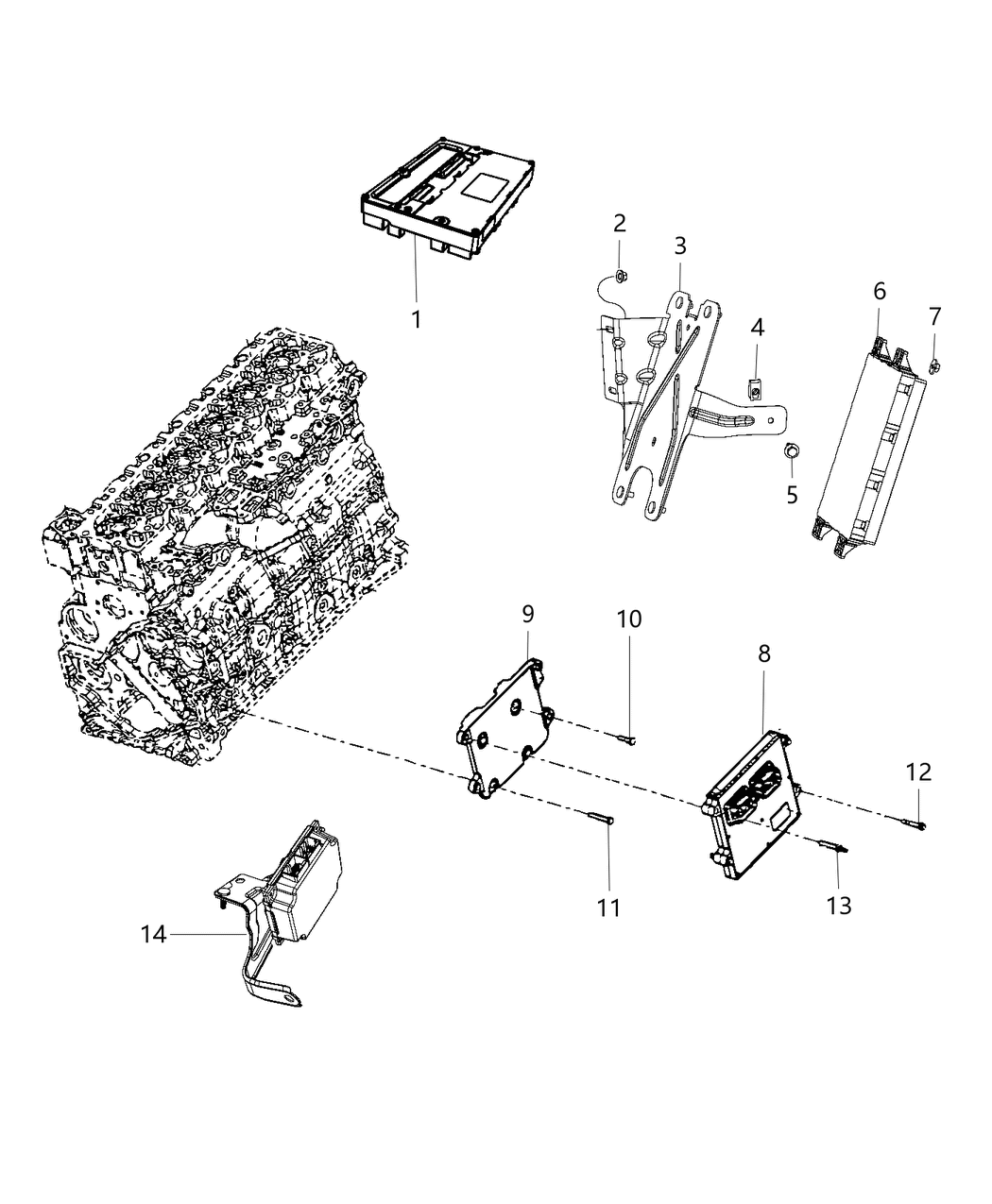 1
2
3
4
5
6
7
9
10
8
12
11
13
14