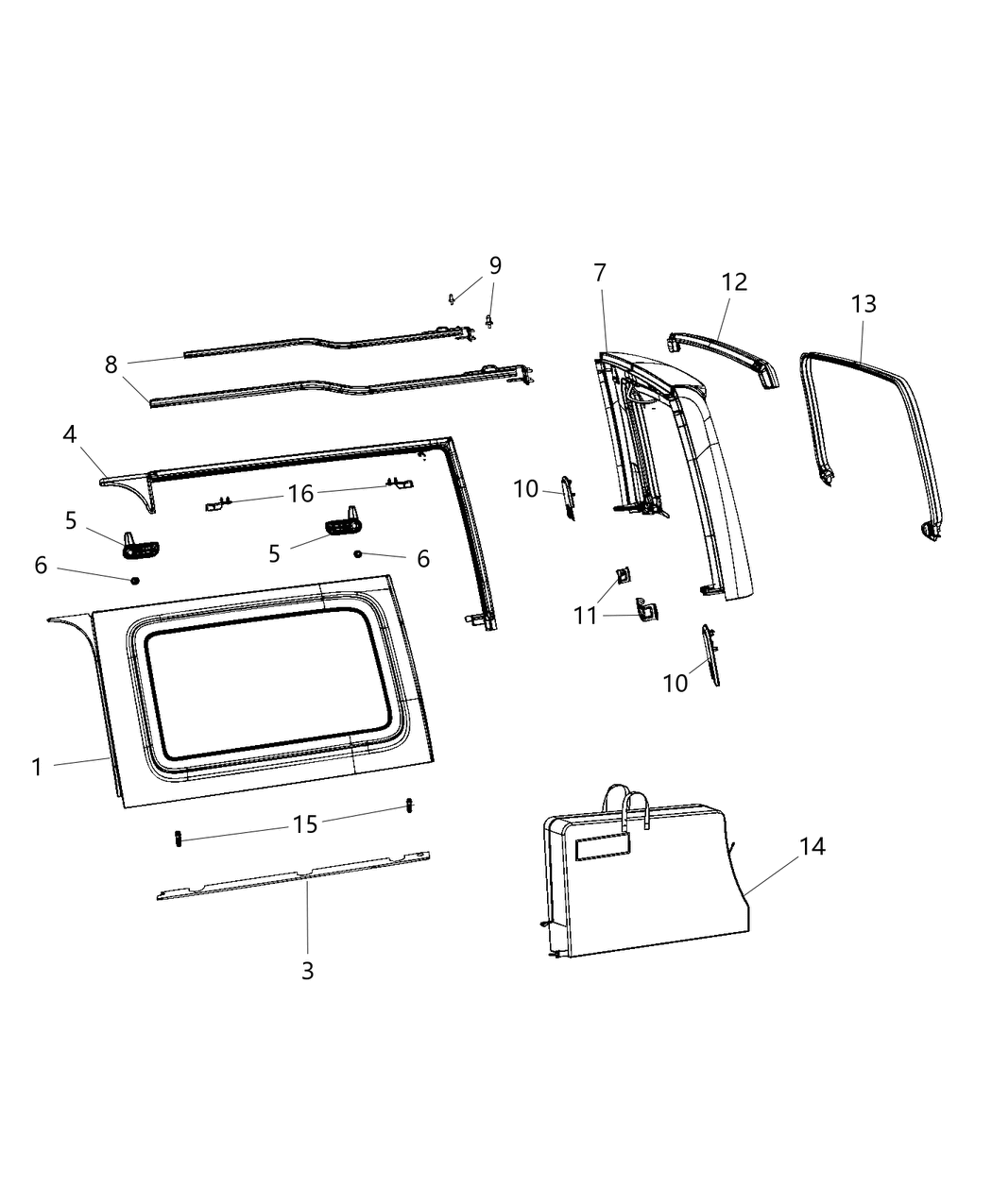 9
7
12
13
8
4
16
10
5
5
6
6
11
10
1
15
14
3