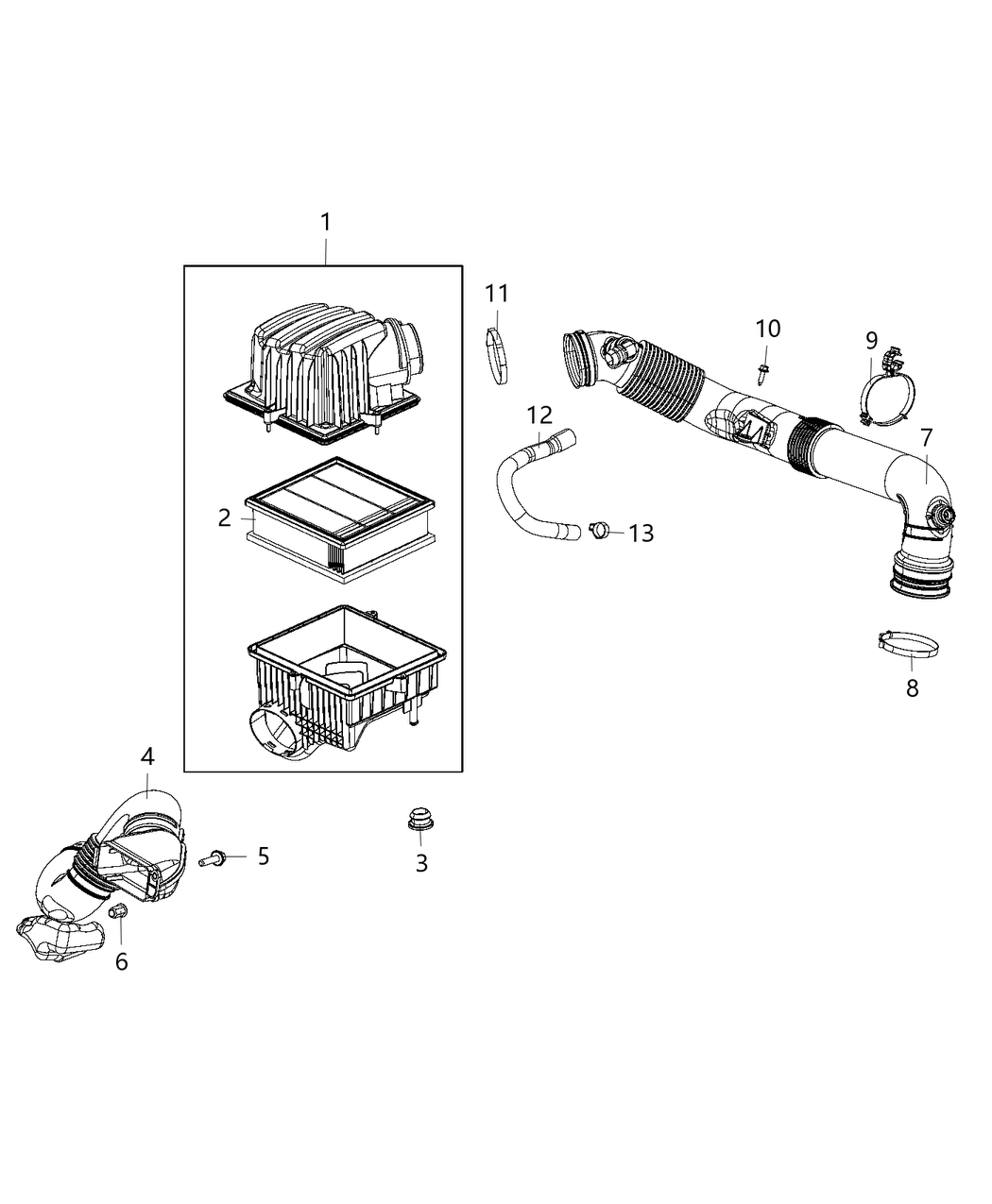 1
11
10
9
12
7
2
13
8
4
5
3
6