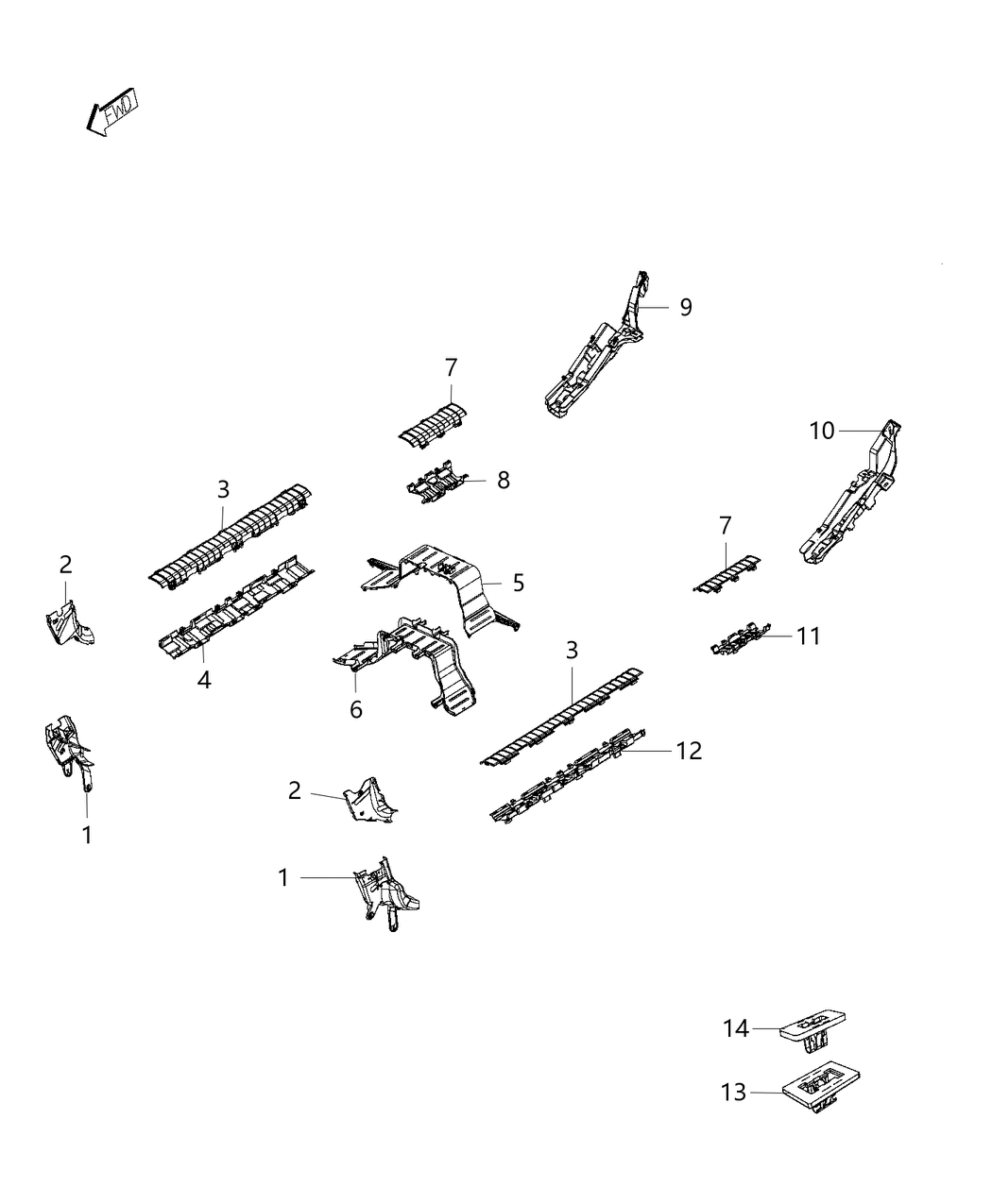 FWD

9

7

10

8

3

7

2

5

11

4

3

6

12

1

2

1

14

13