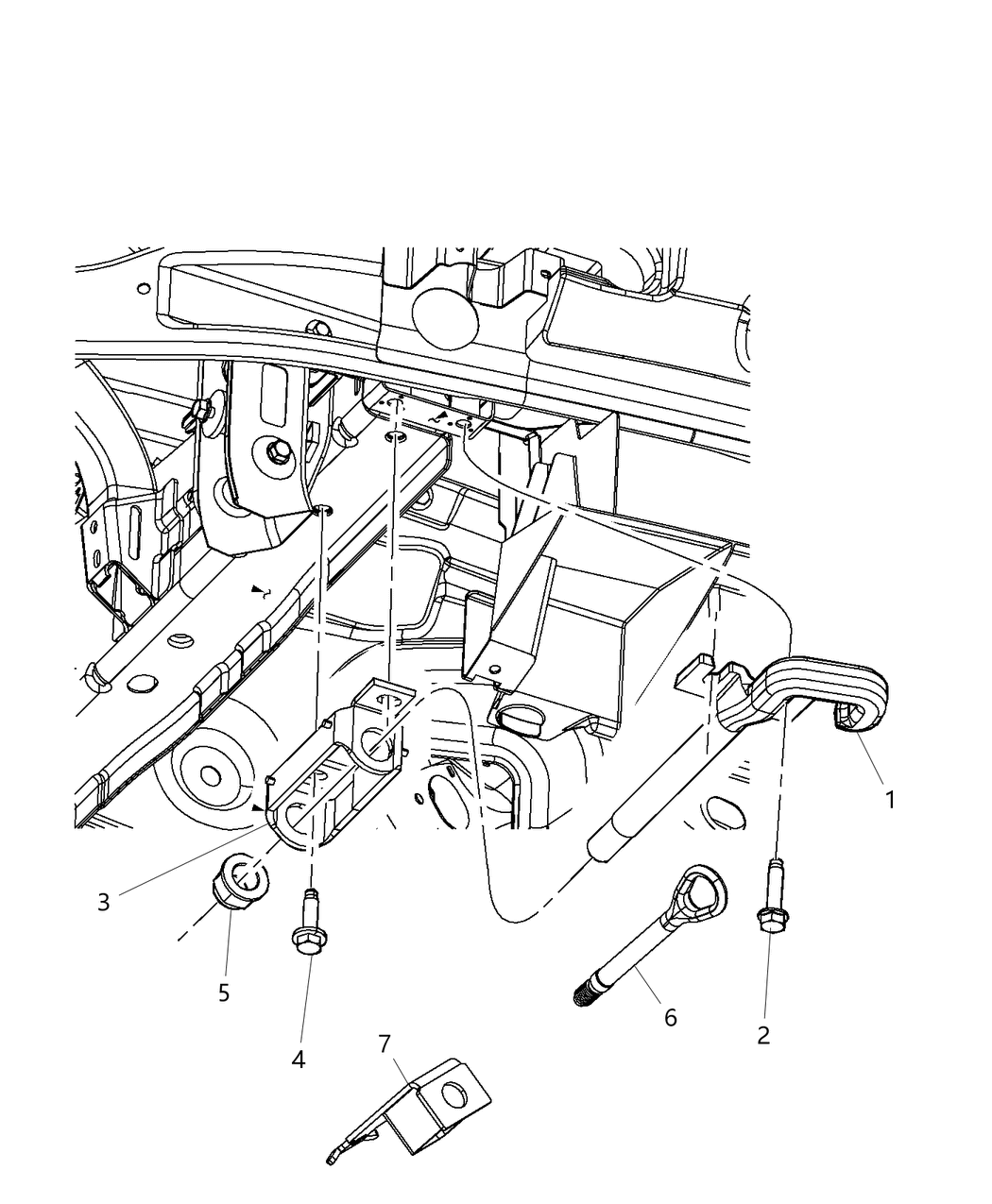 1
3
5
4
6
2
7