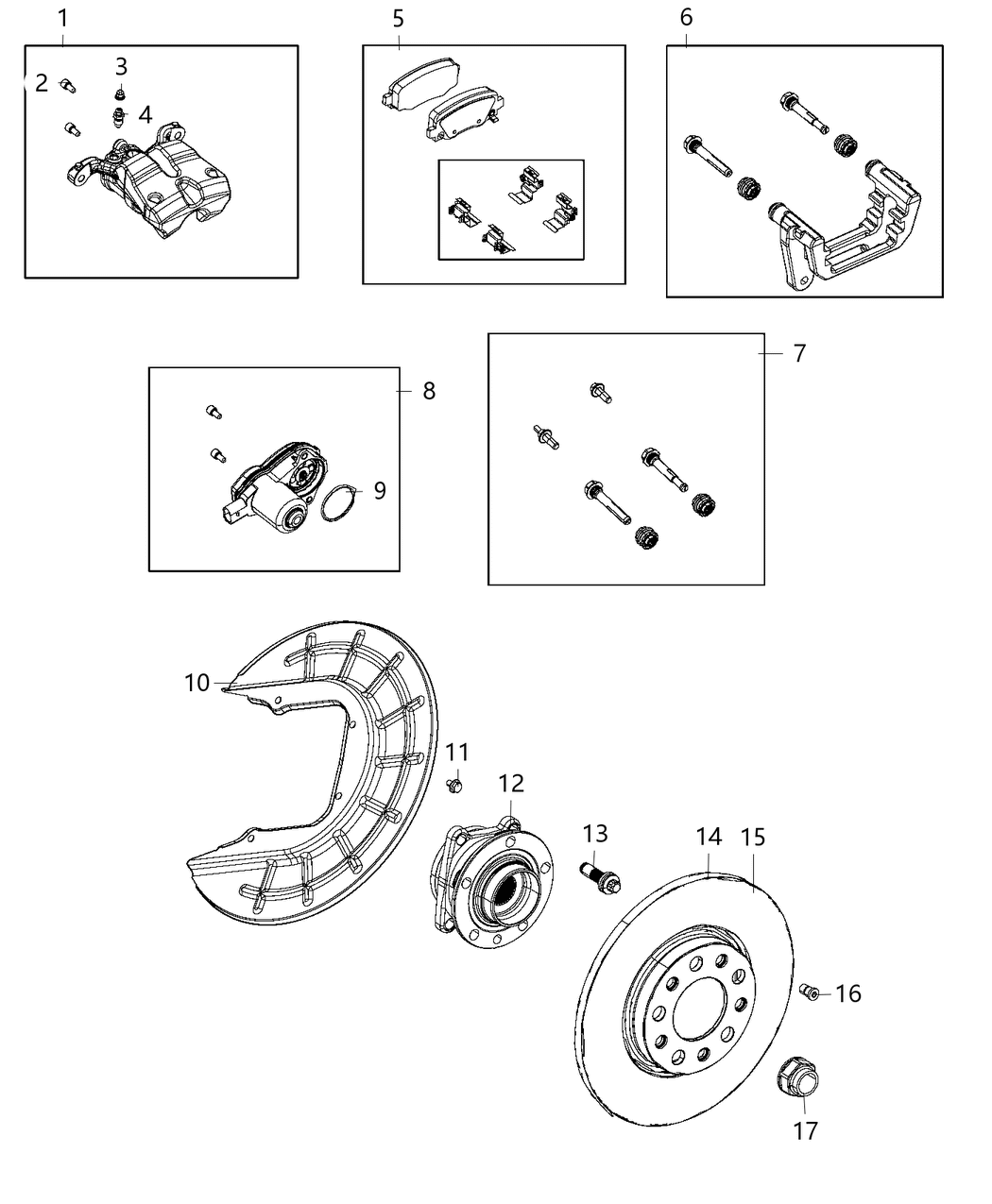 1
2
3
4
5
6
7
8
9
10
11
12
13
14
15
16
17