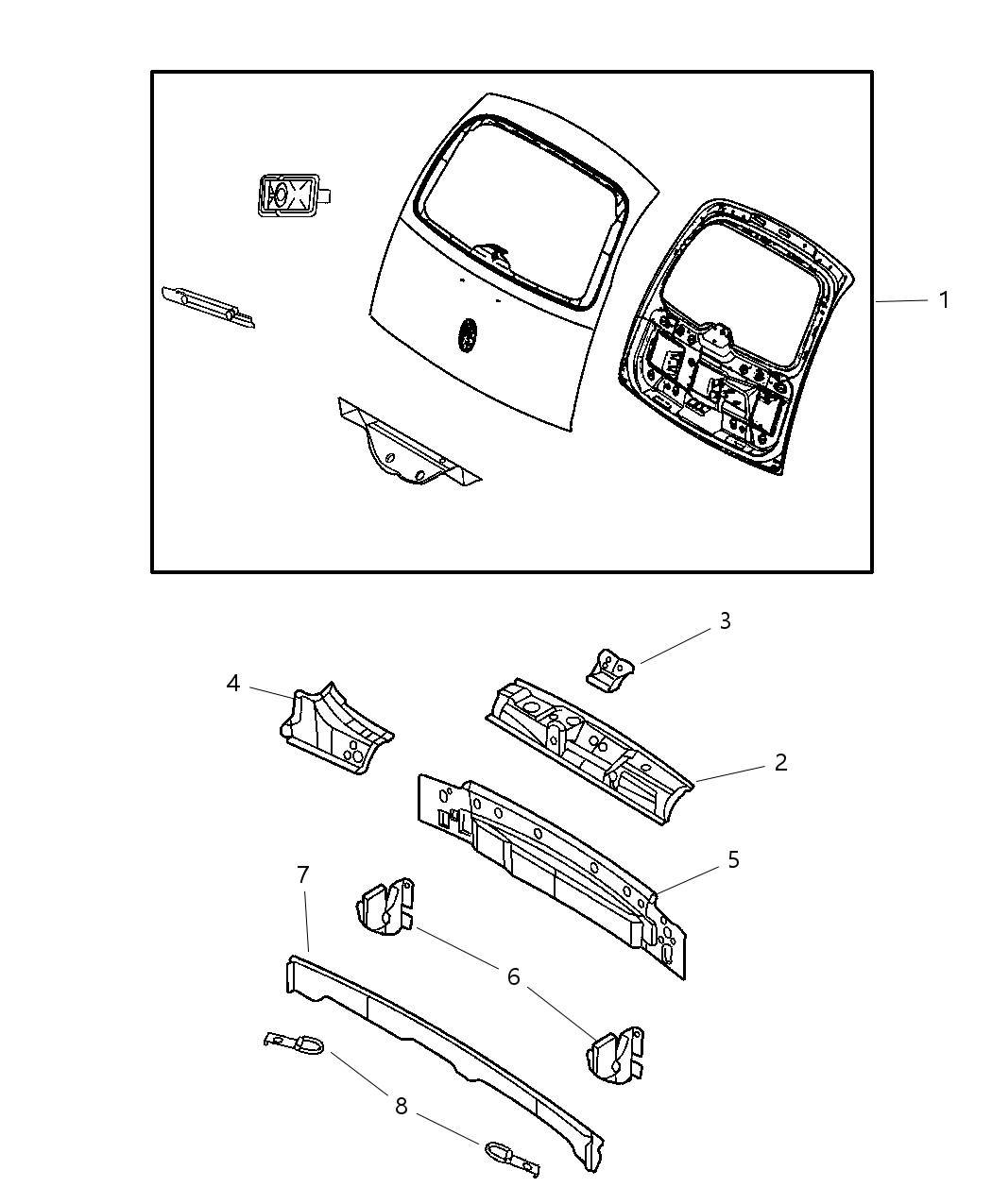 1

3

4

2

5

7

6

8