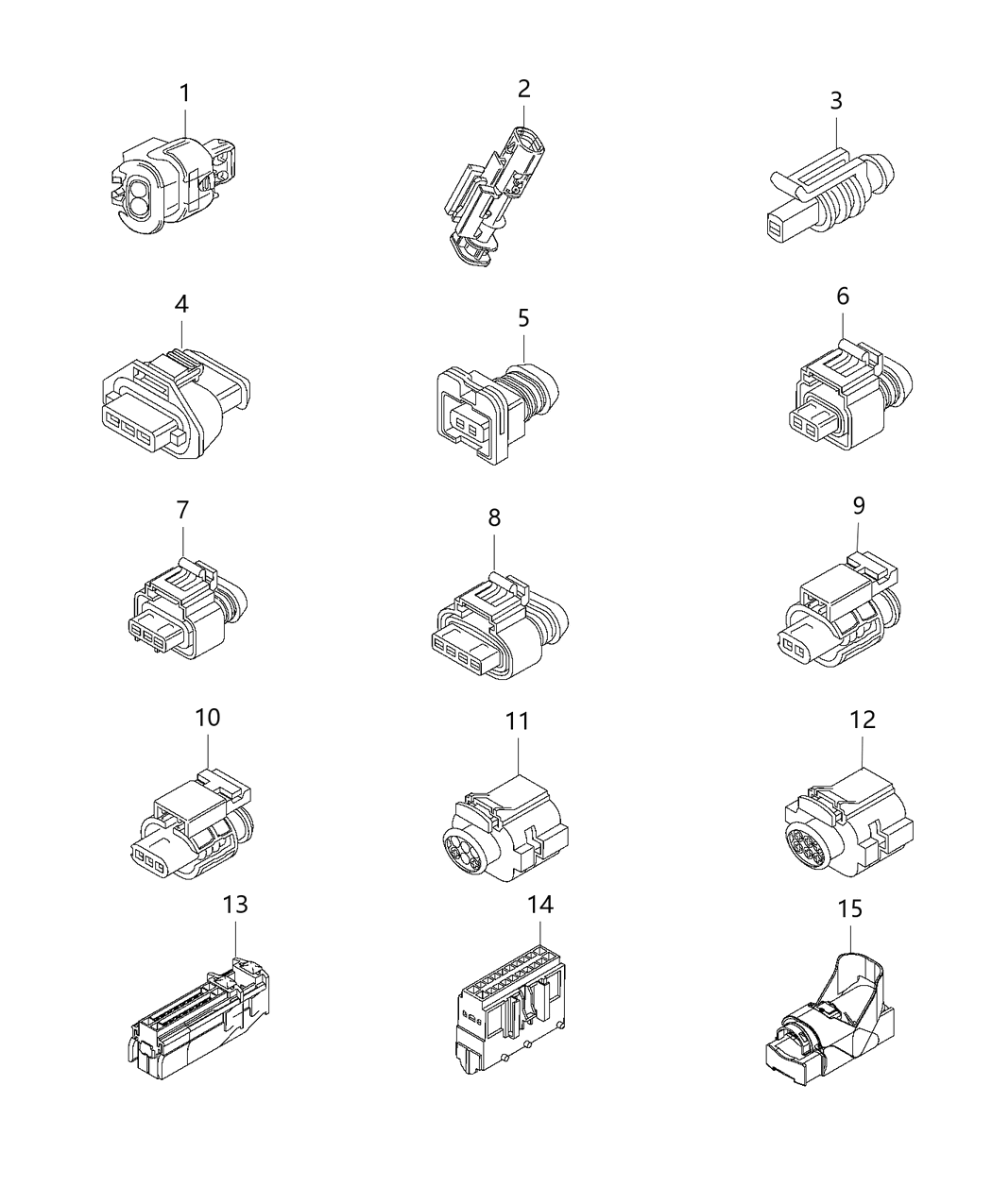 1
2
3
4
5
6
7
8
9
10
11
12
13
14
15