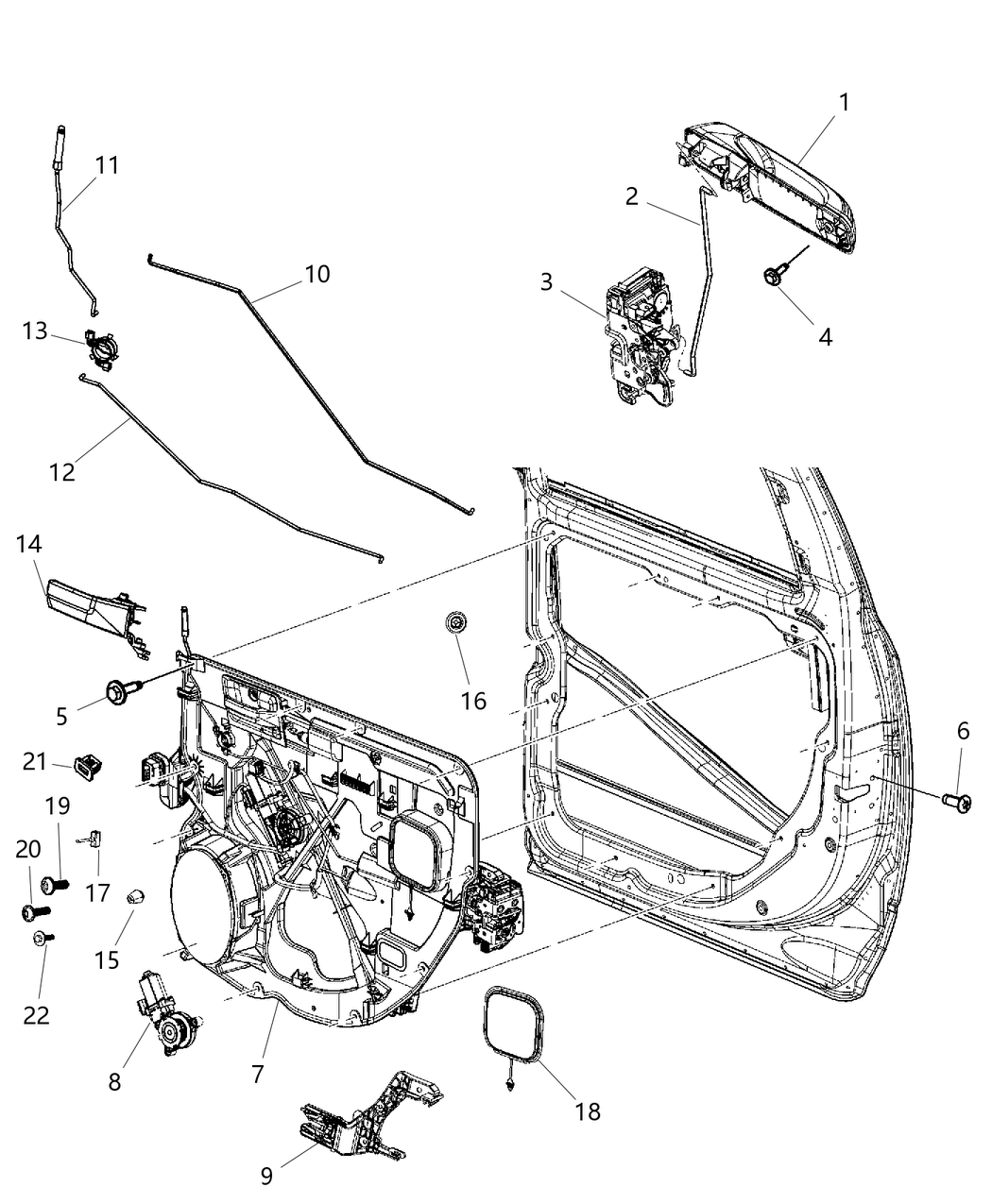 1
2
3
4
11
10
13
12
14
16
5
6
21
19
20
17
15
22
8
7
18
9