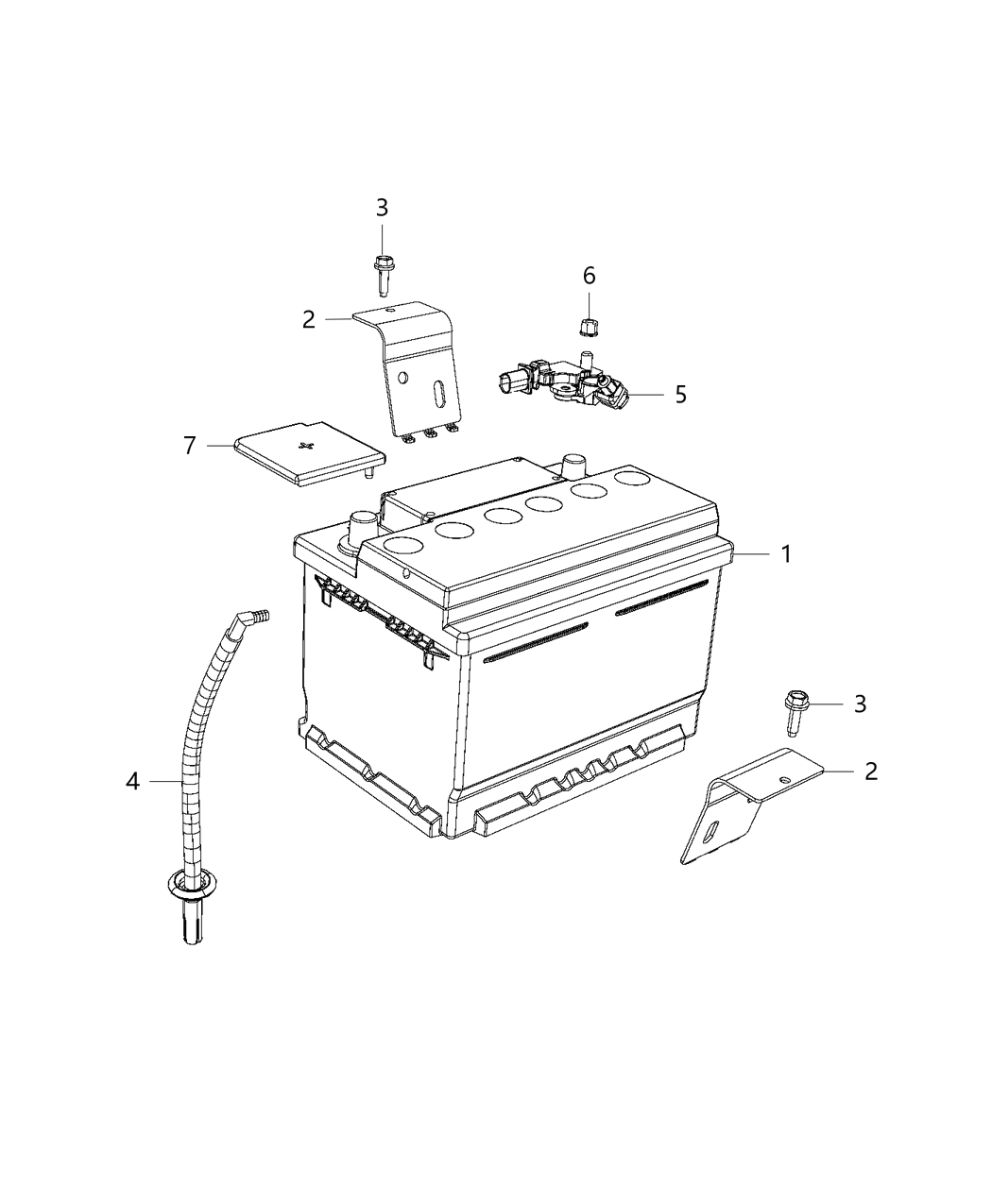 3
6
2
5
7
1
3
4
2