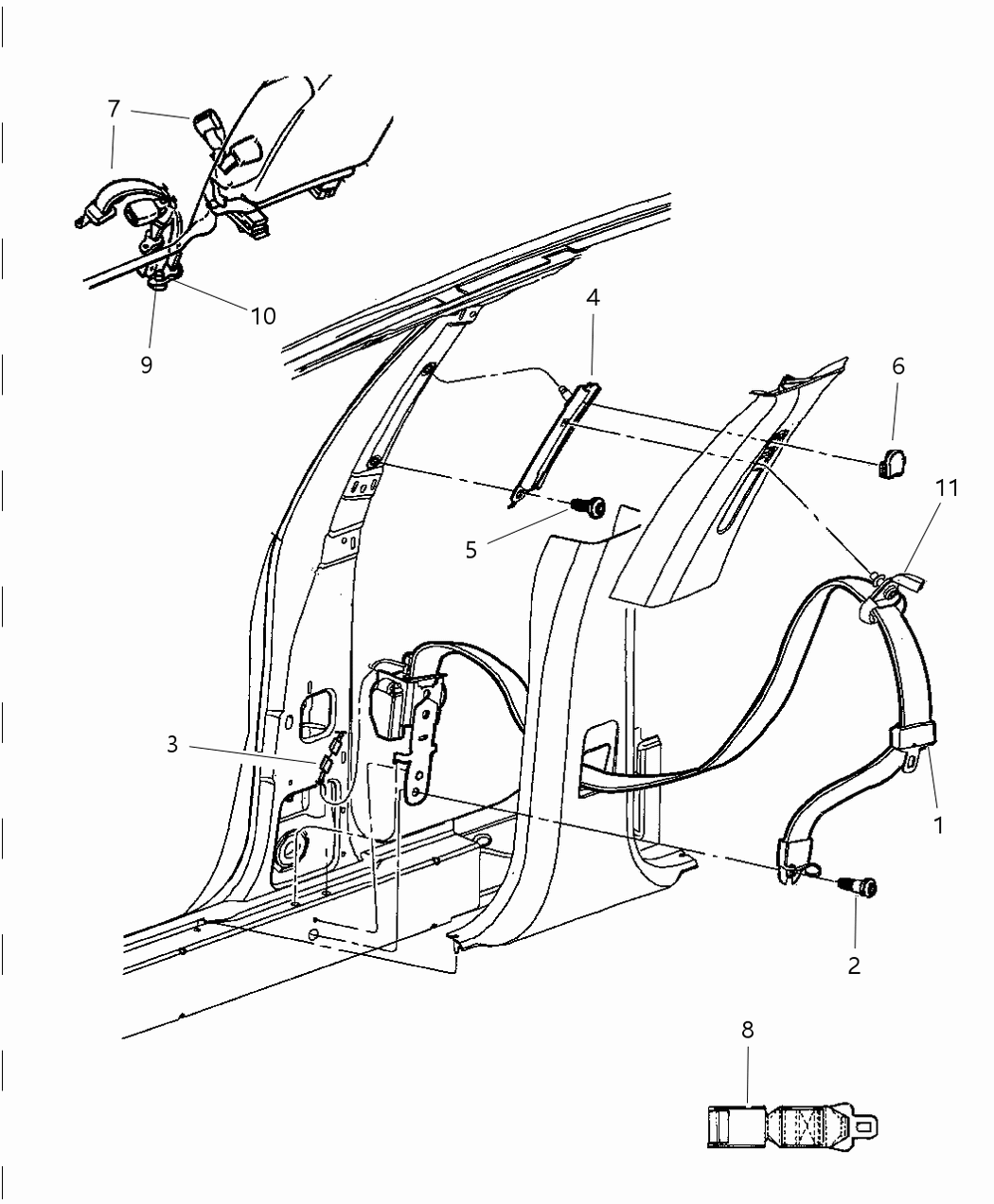 7
7
10
9
4
6
11
5
3
1
2
8