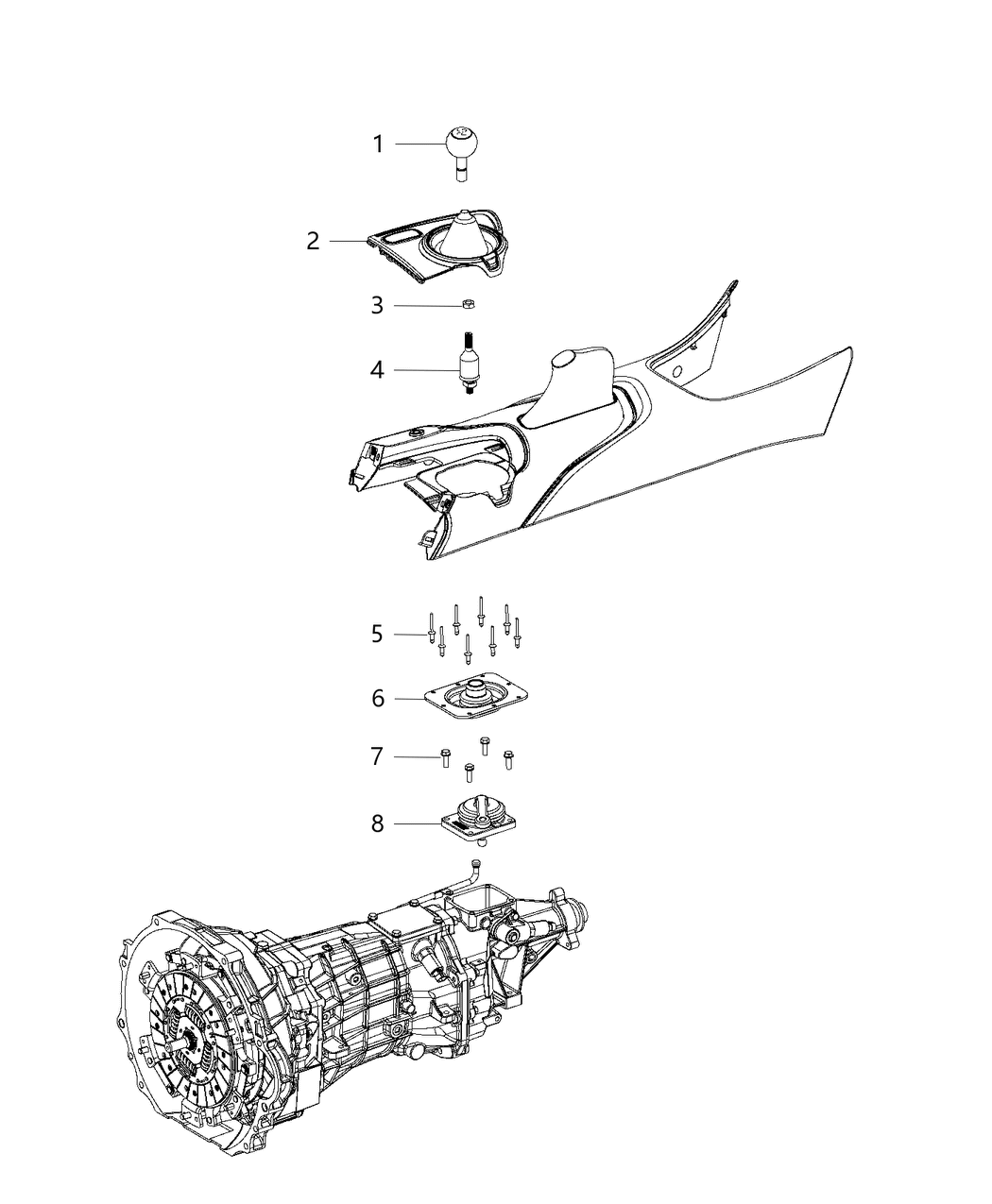 1
2
3
4
5
6
7
8