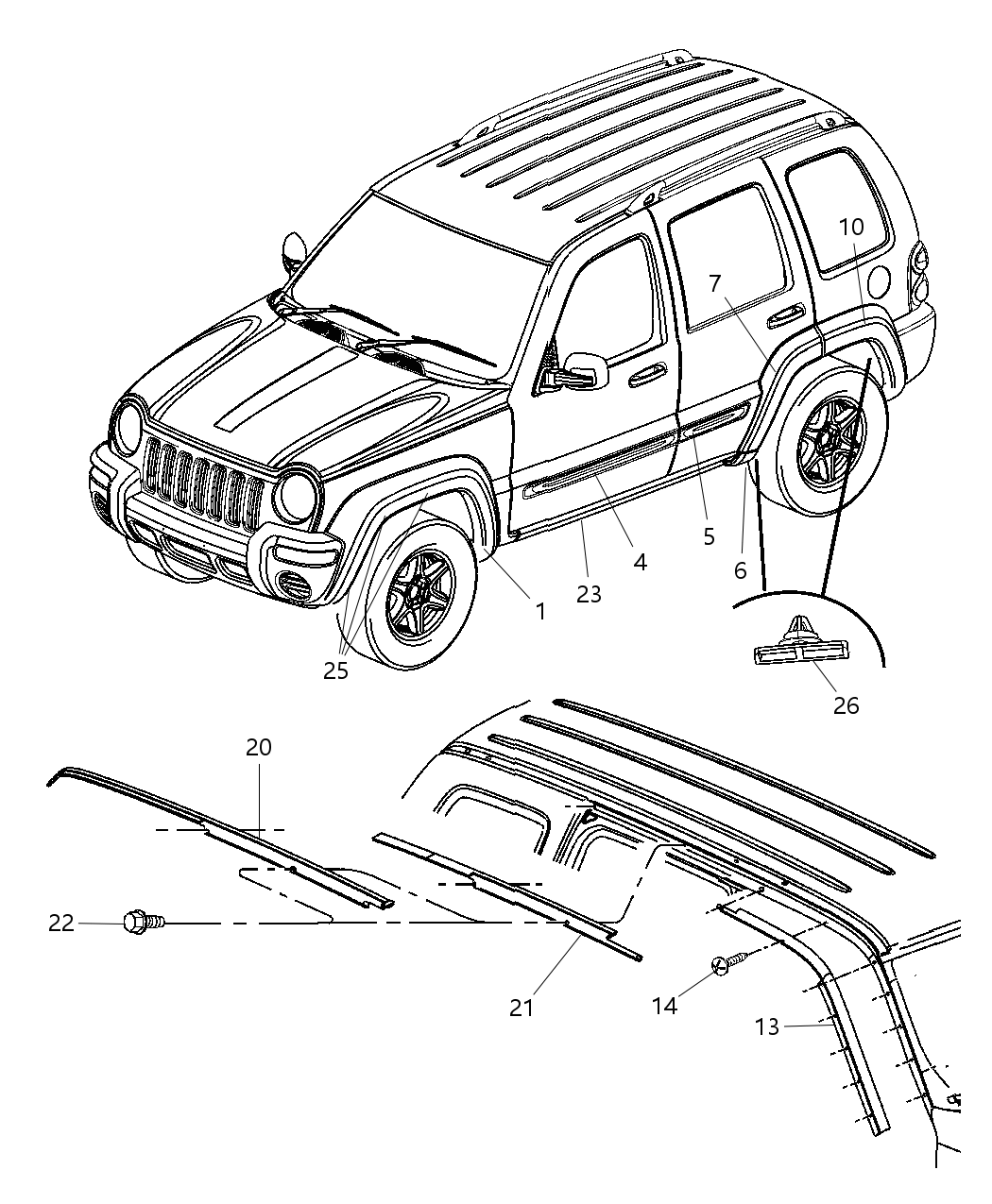 10
7
5
4
6
23
1
25
26
20
22
21
14
13