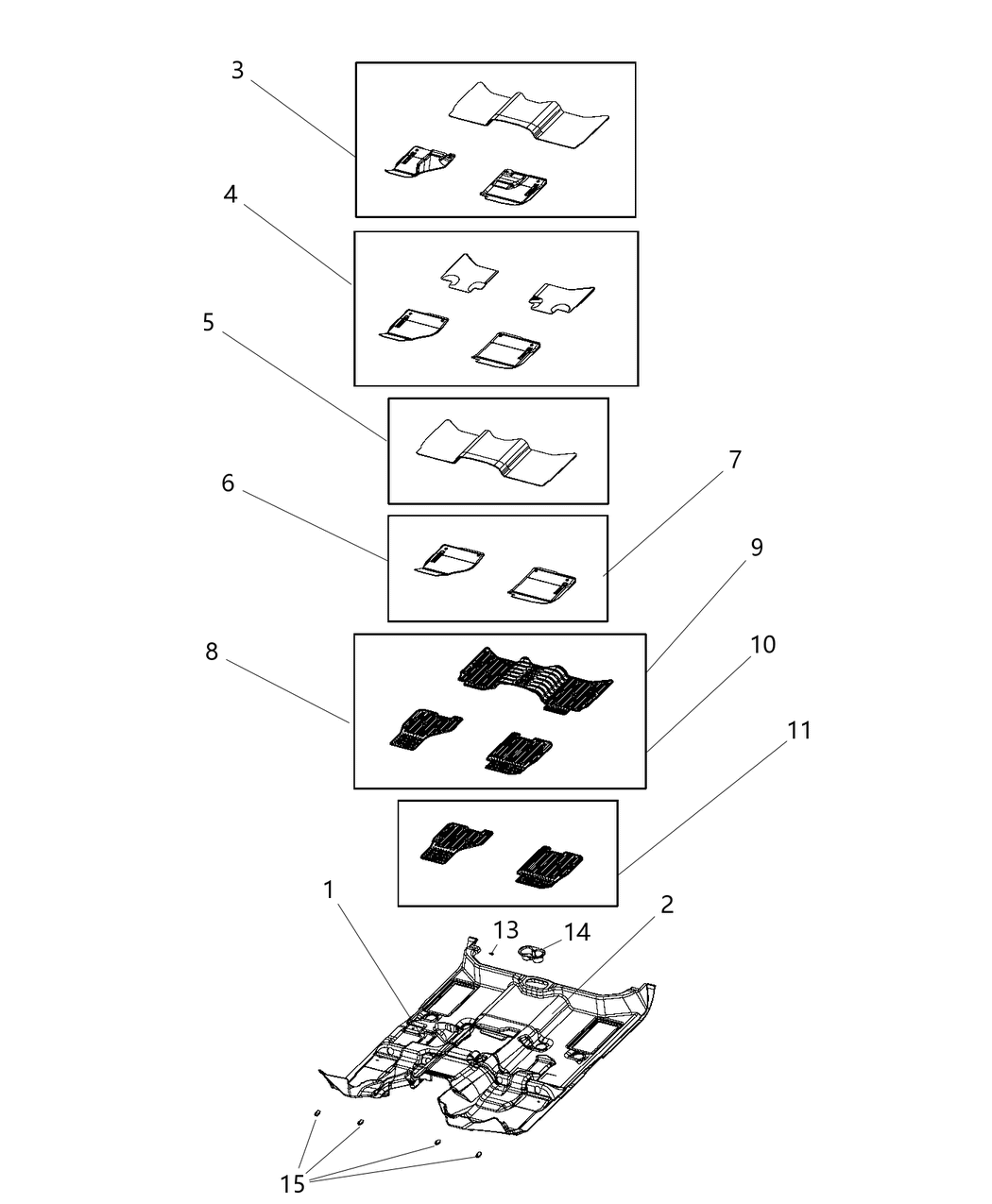 3
4
5
6
7
9
8
10
11
1
13
14
2
15