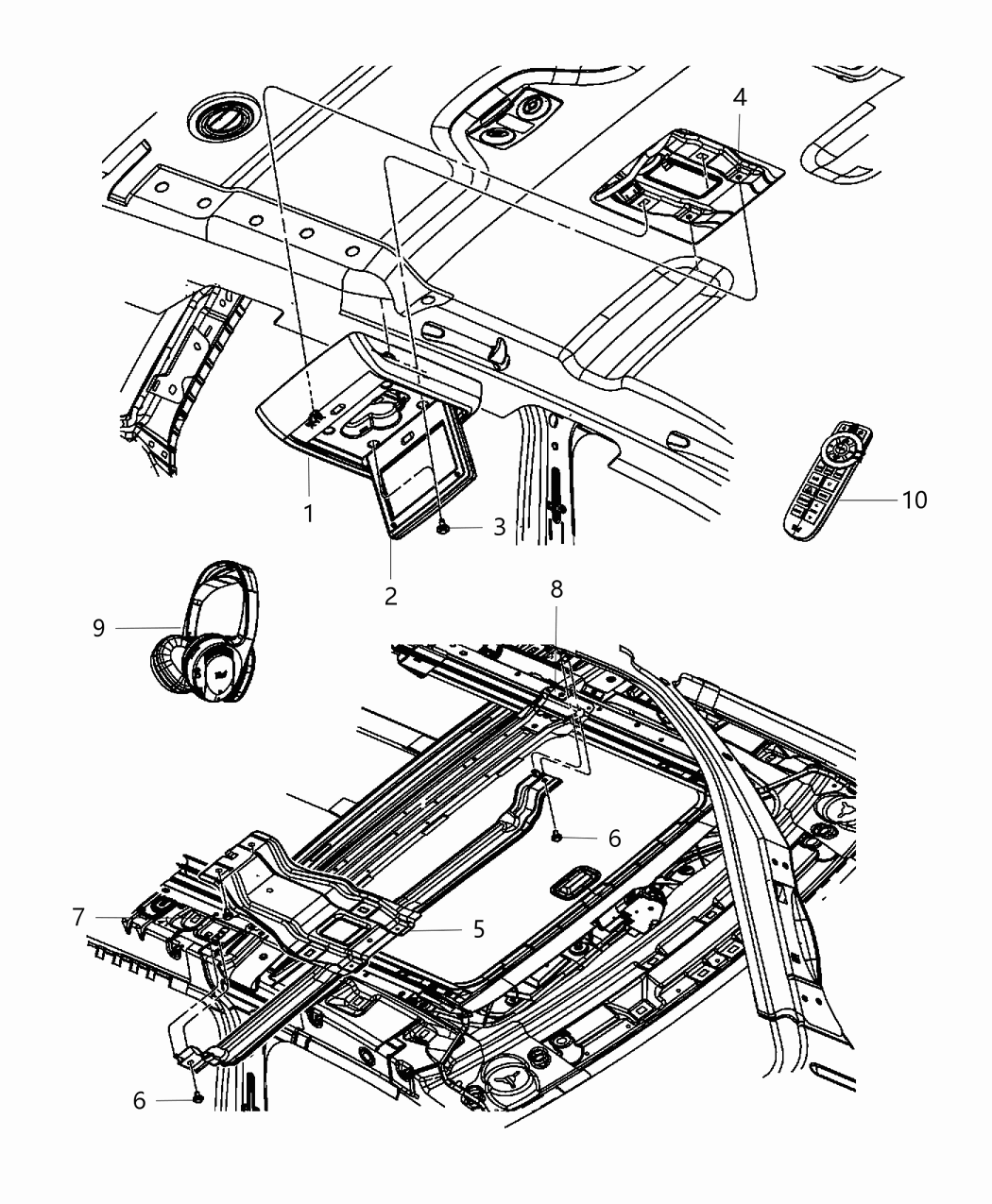 4
1
2
3
10
9
8
6
7
5
6