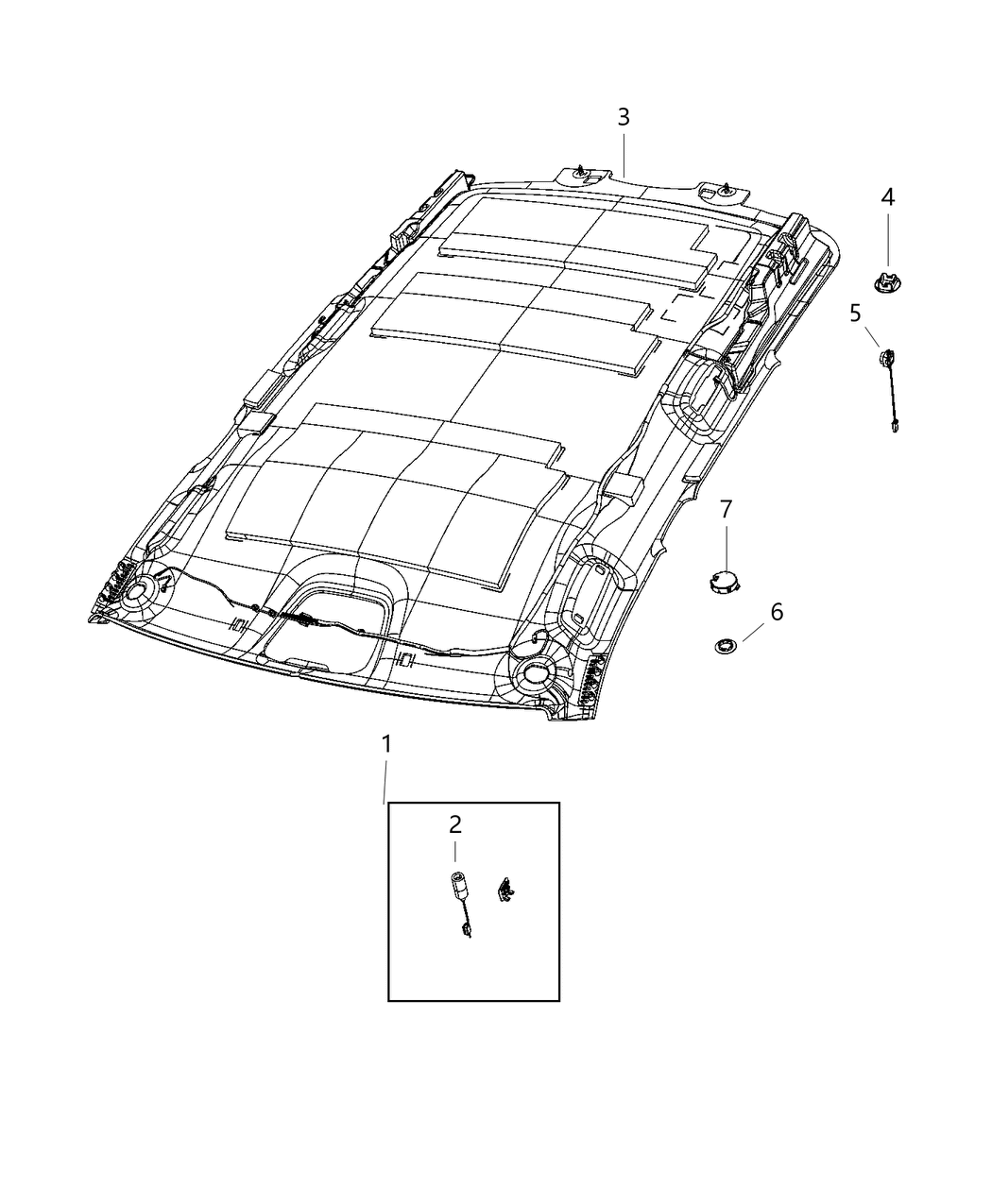 3
4
5
7
6
1
2