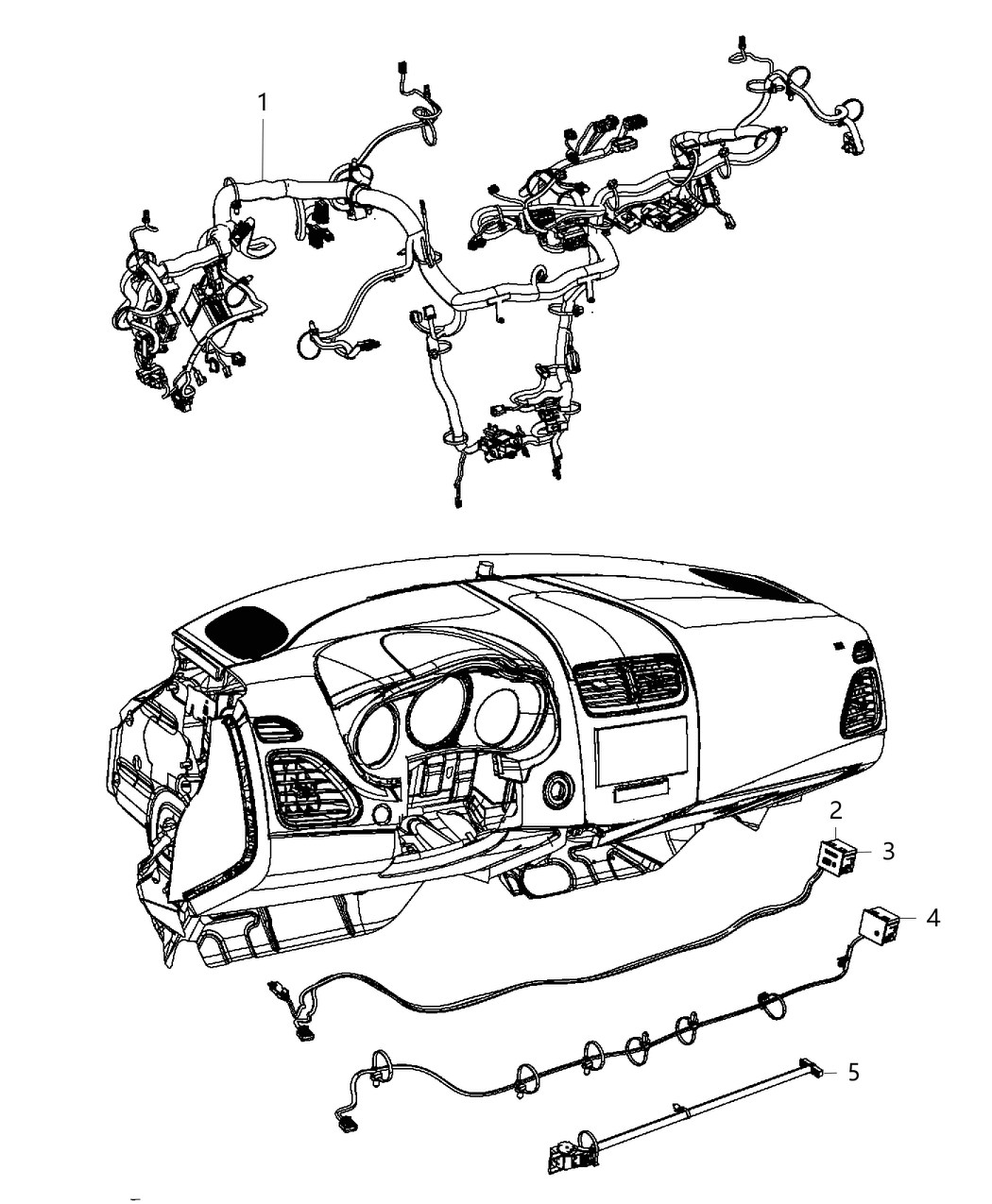 1
2
3
4
5