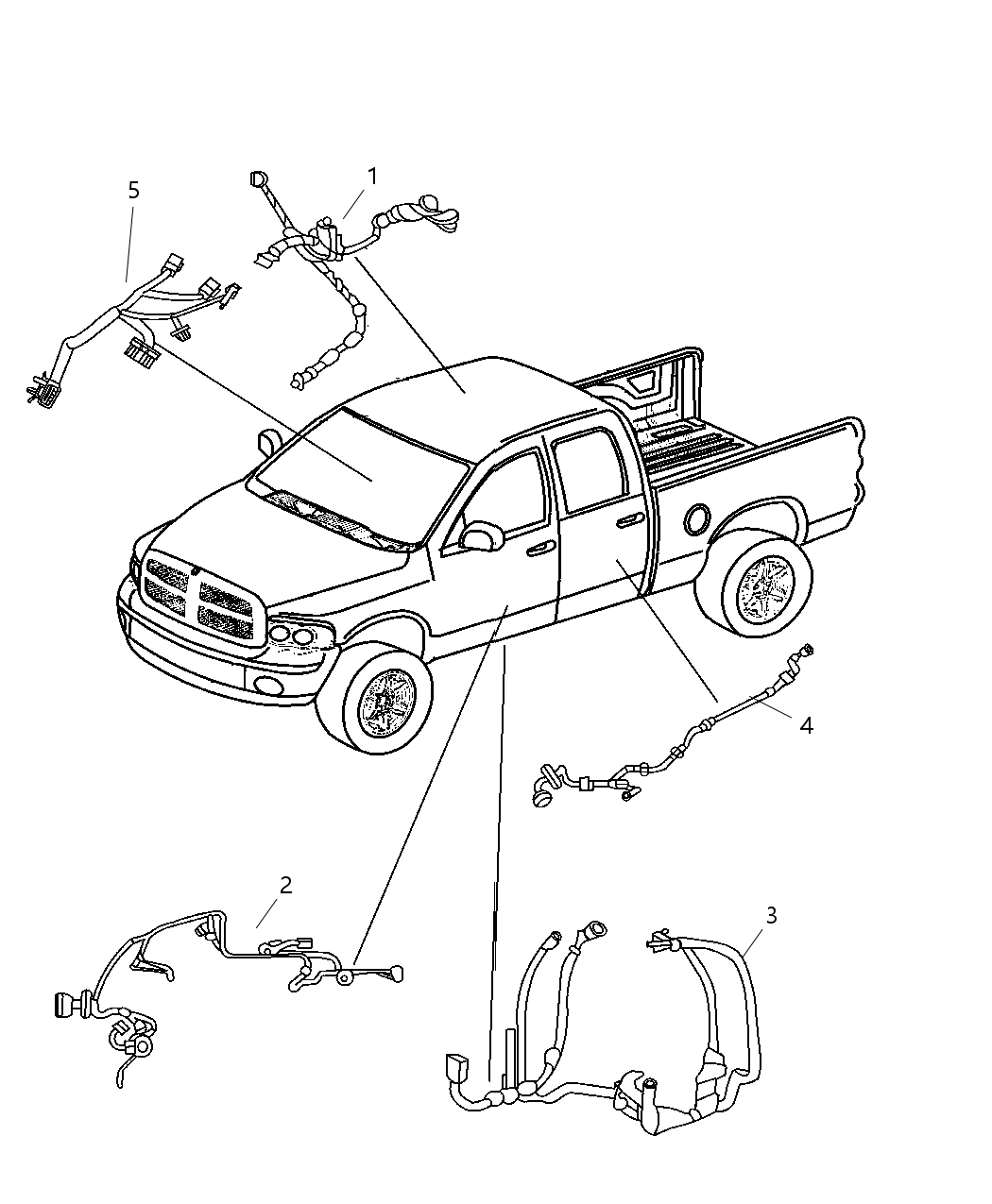 5
1
4
2
3