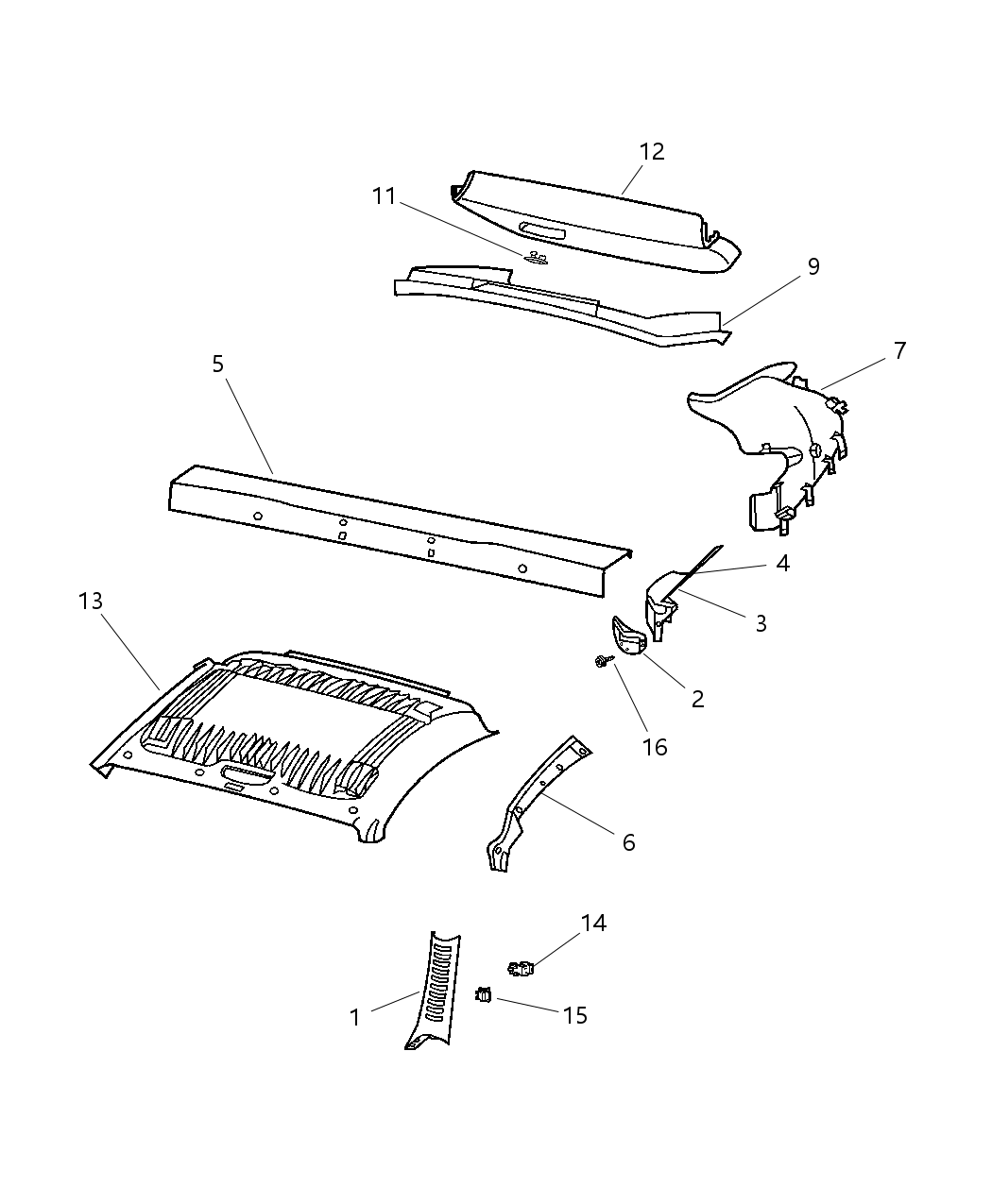 12
11
9
7
5
4
3
13
2
16
6
14
1
15