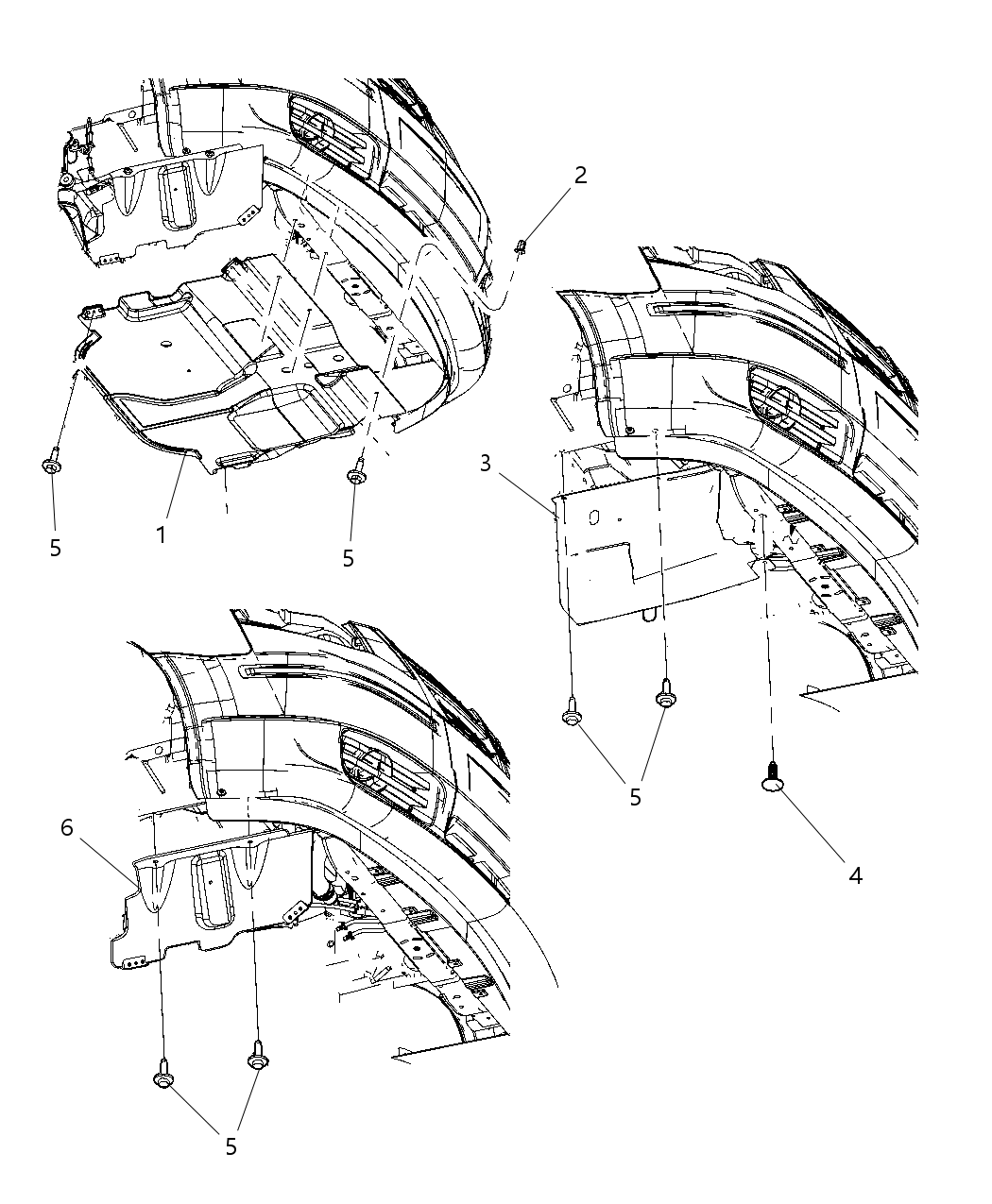 2
5
1
5
3
5
4
6
5