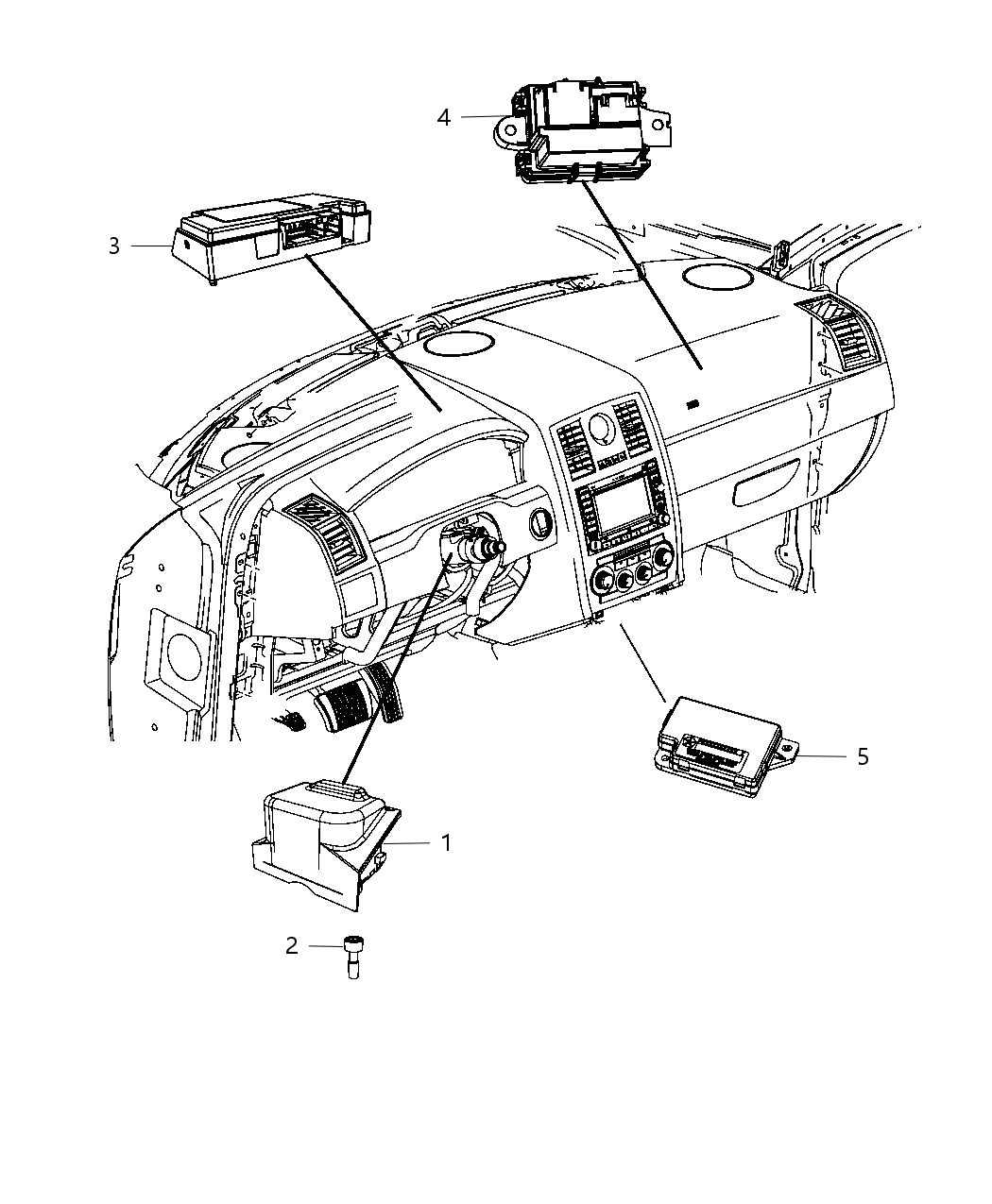 4

3

5

1

2