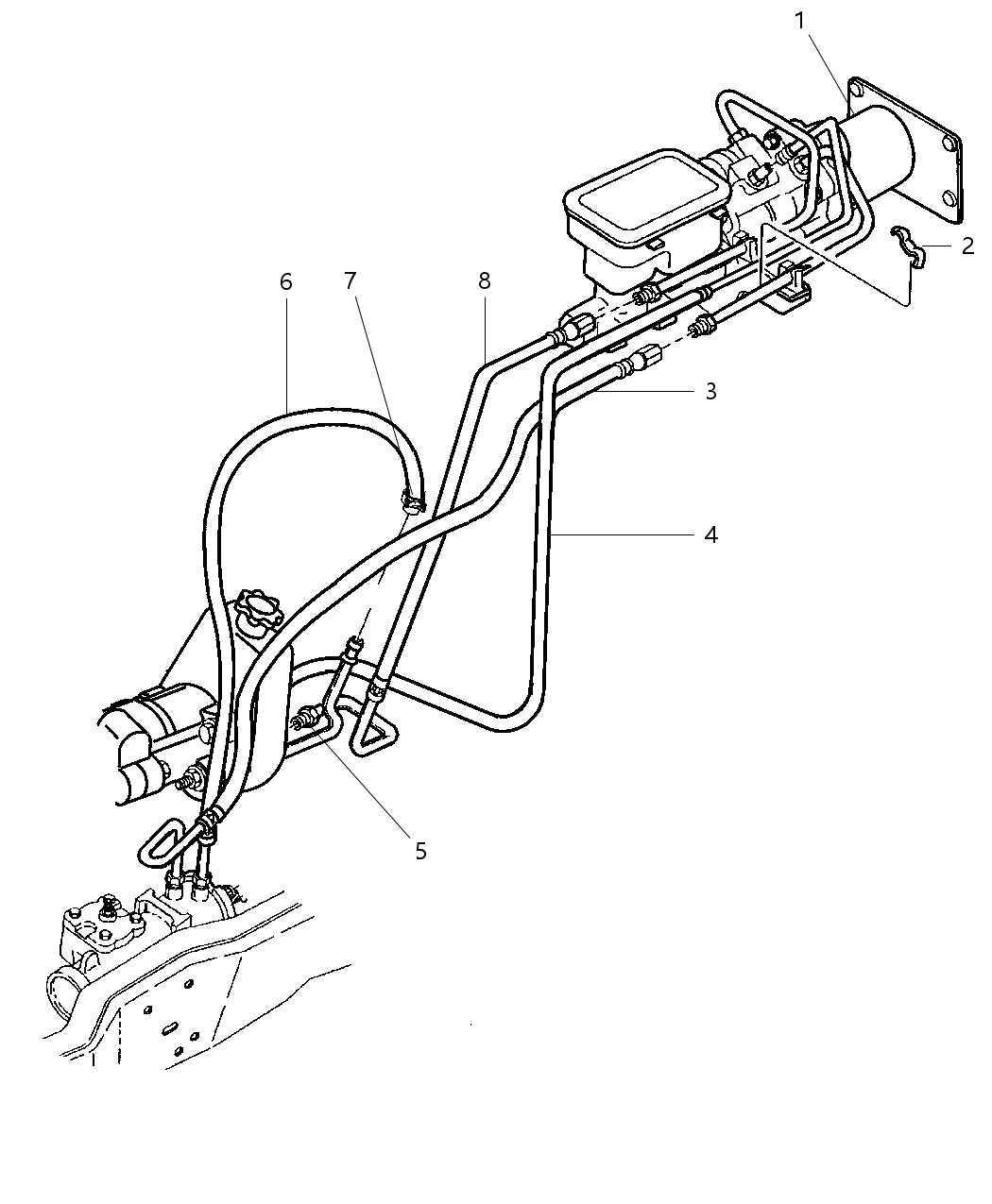 1
2
6
7
8
3
4
5