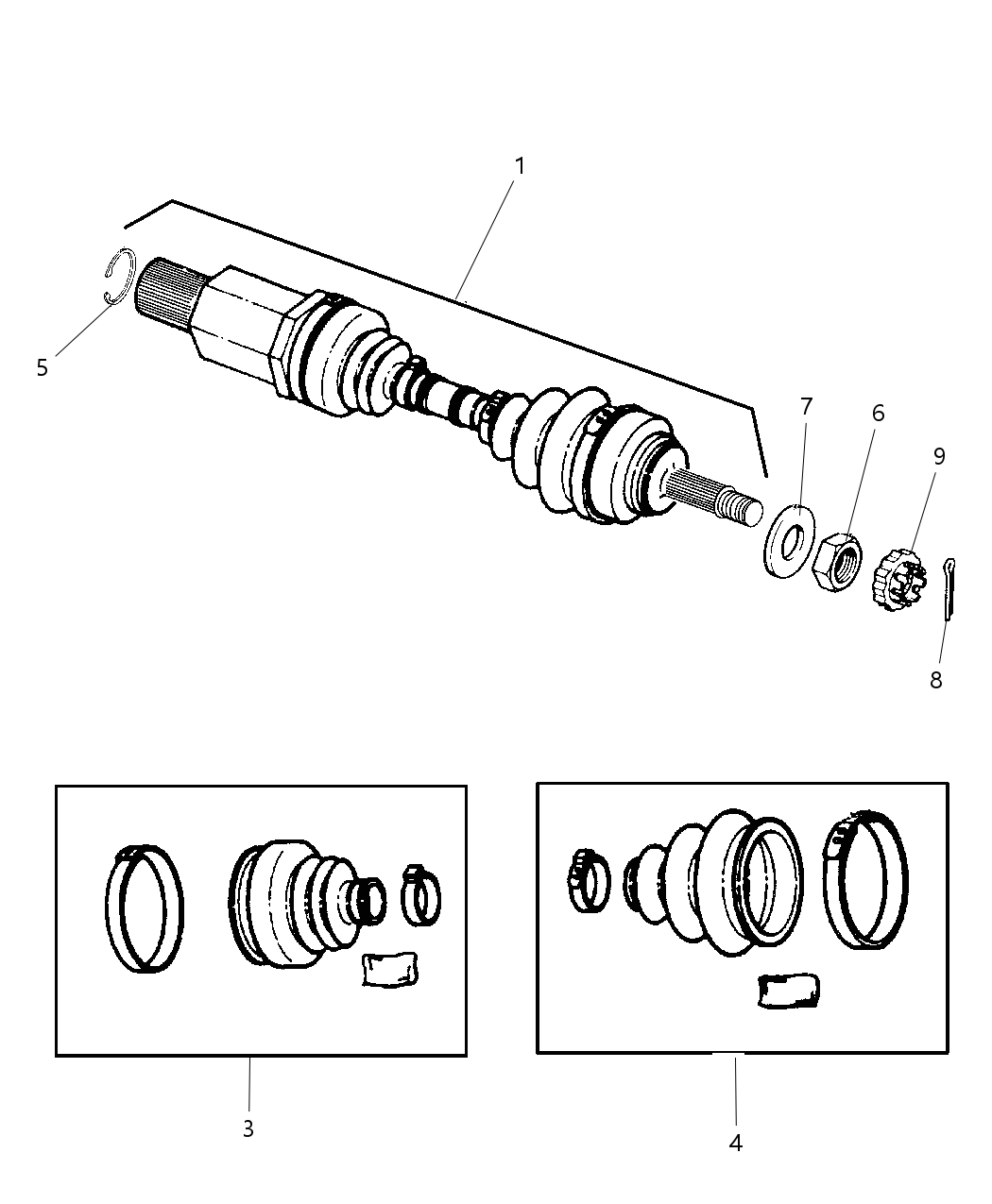 1
5
7
6
9
8
3
4