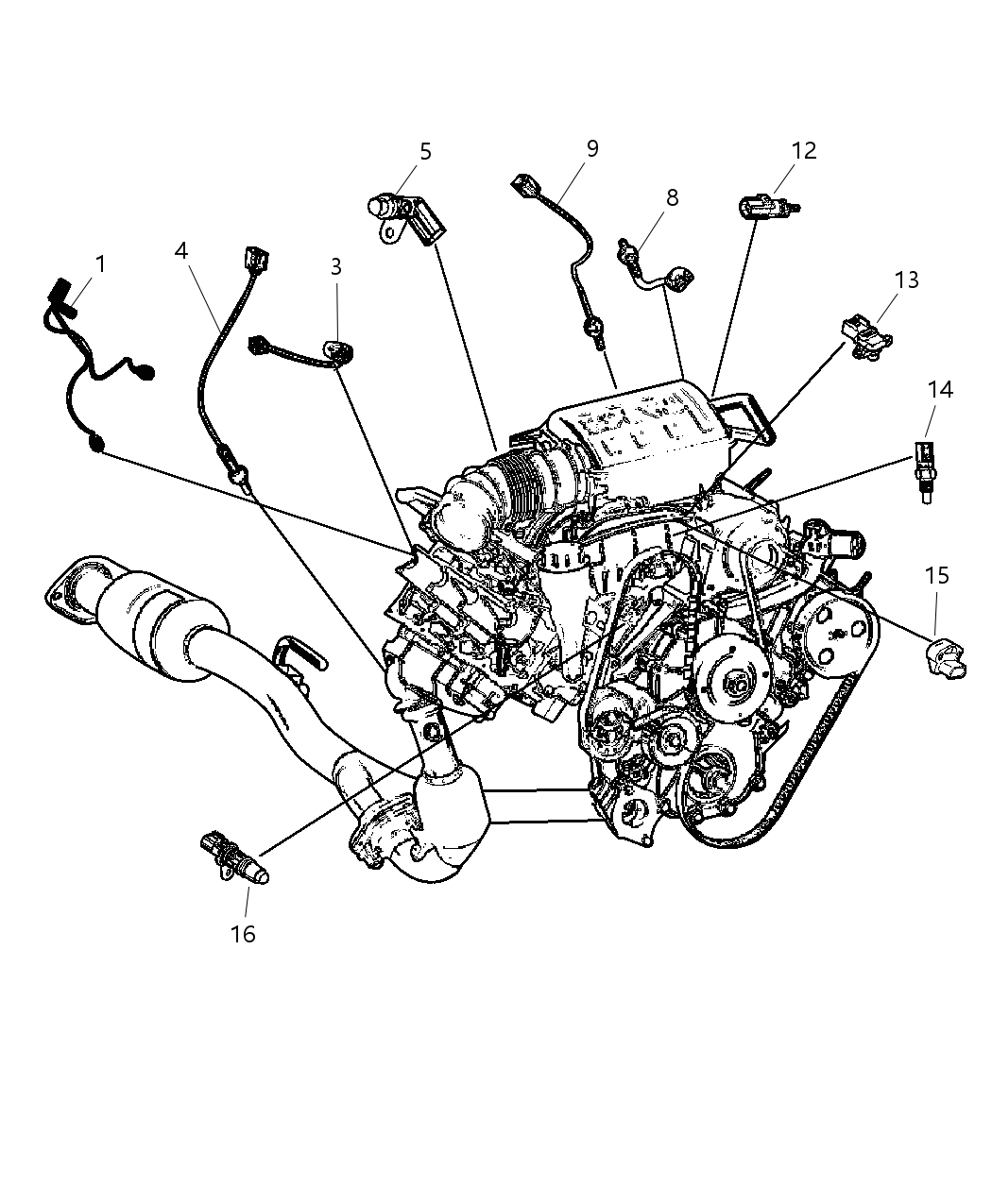 5
9
12
8
1
4
3
13
14
15
16