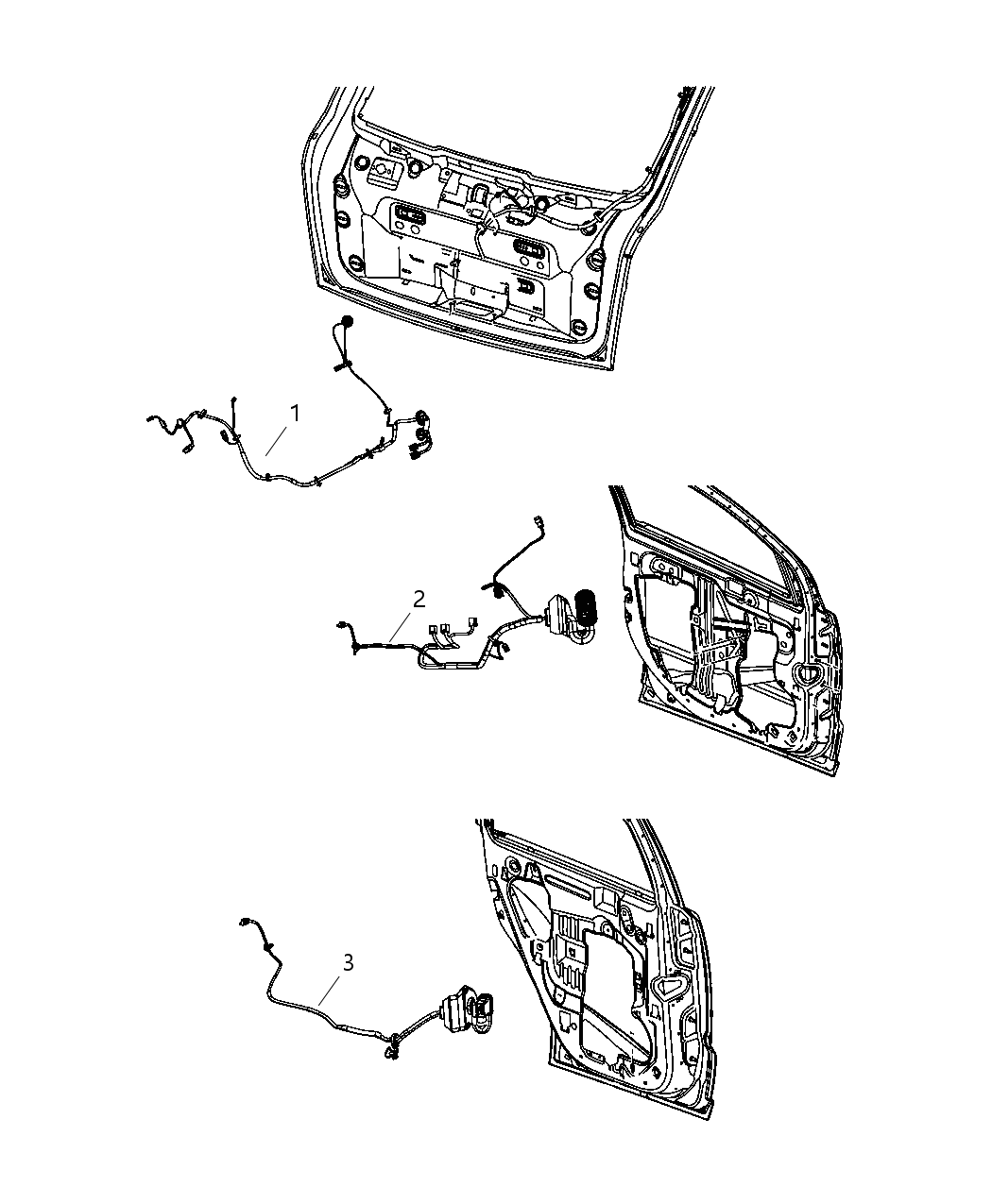 1

2

3