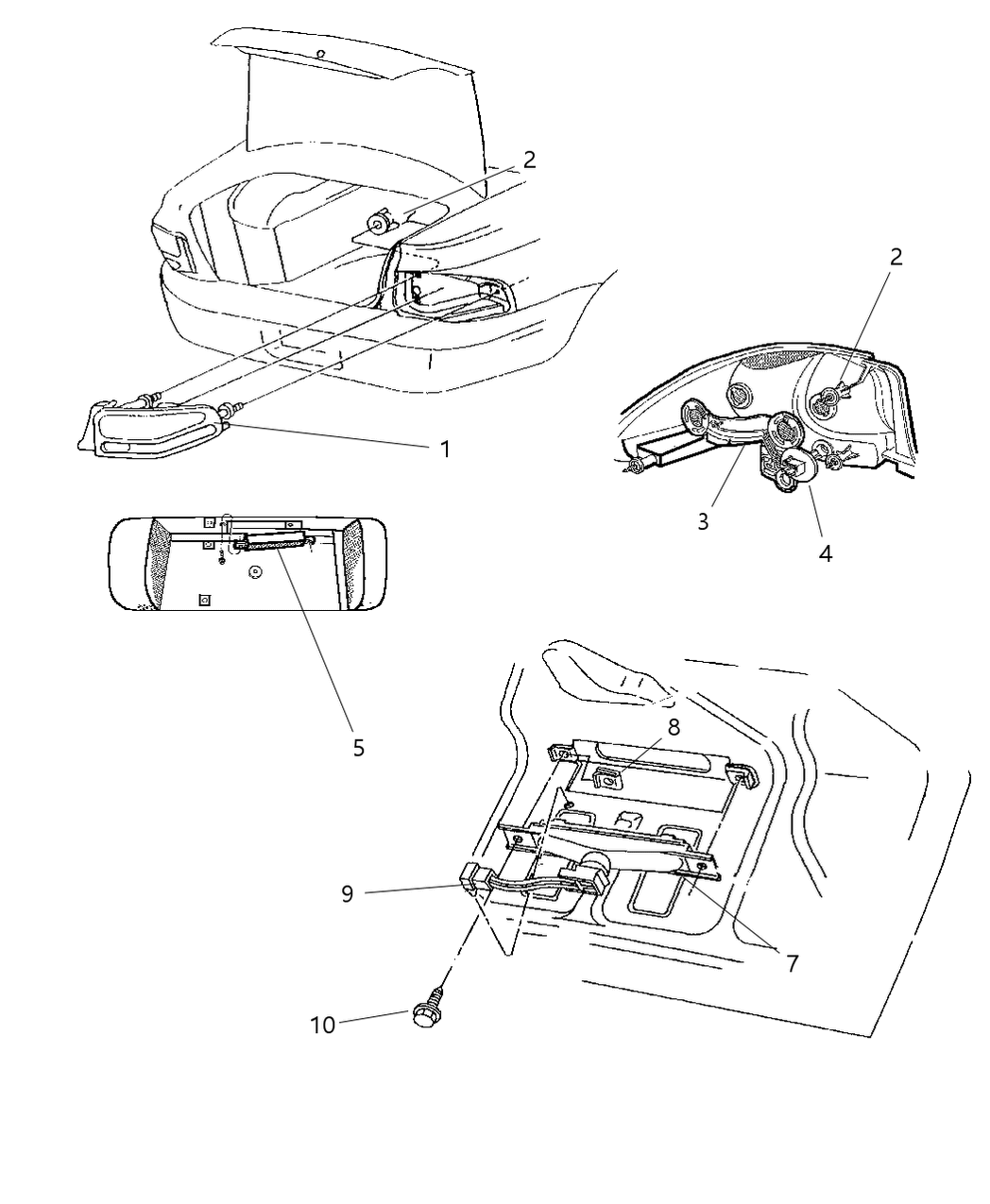 2
2
1
3
4
5
8
9
7
10