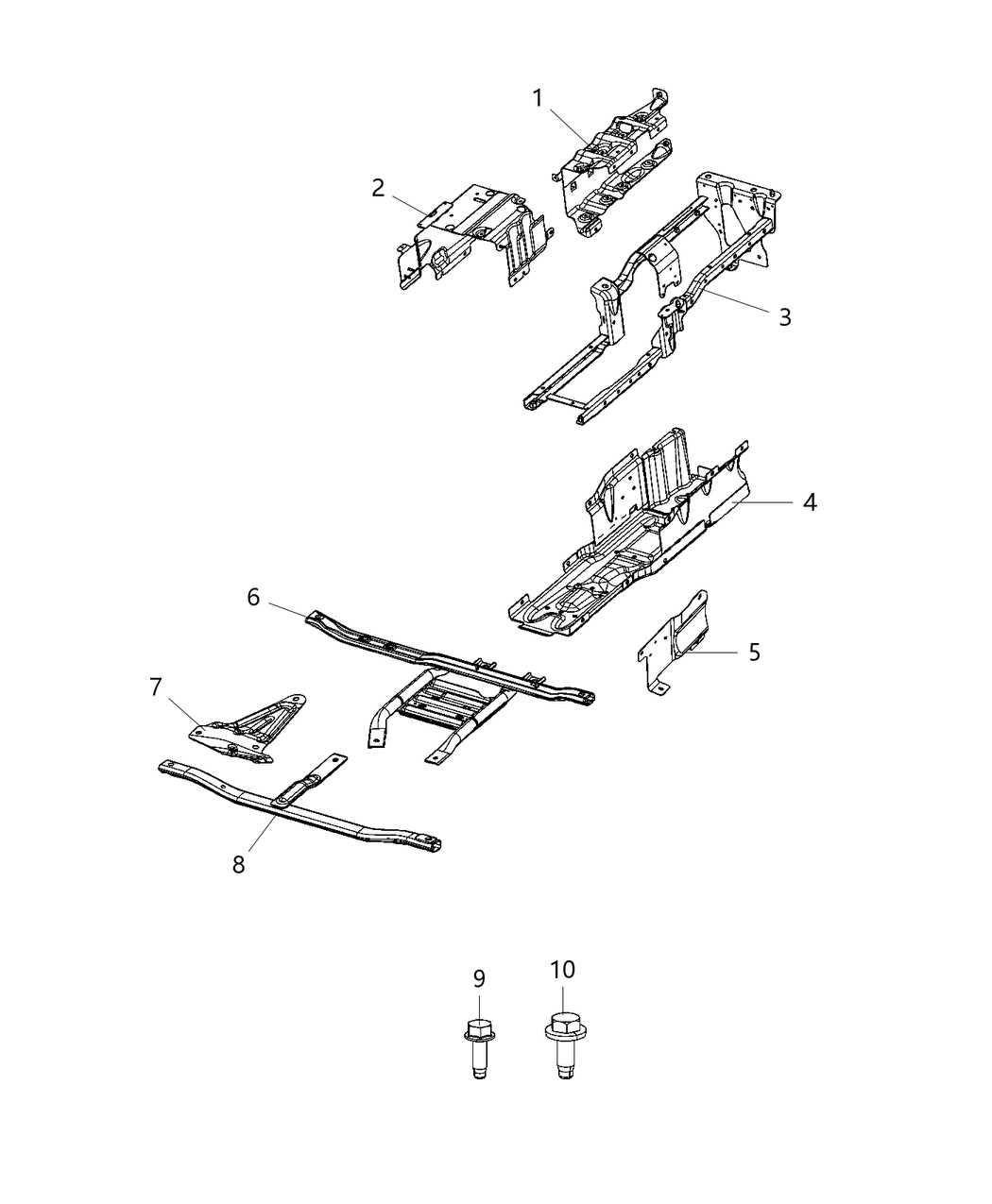 1
2
3
4
6
5
7
8
9
10