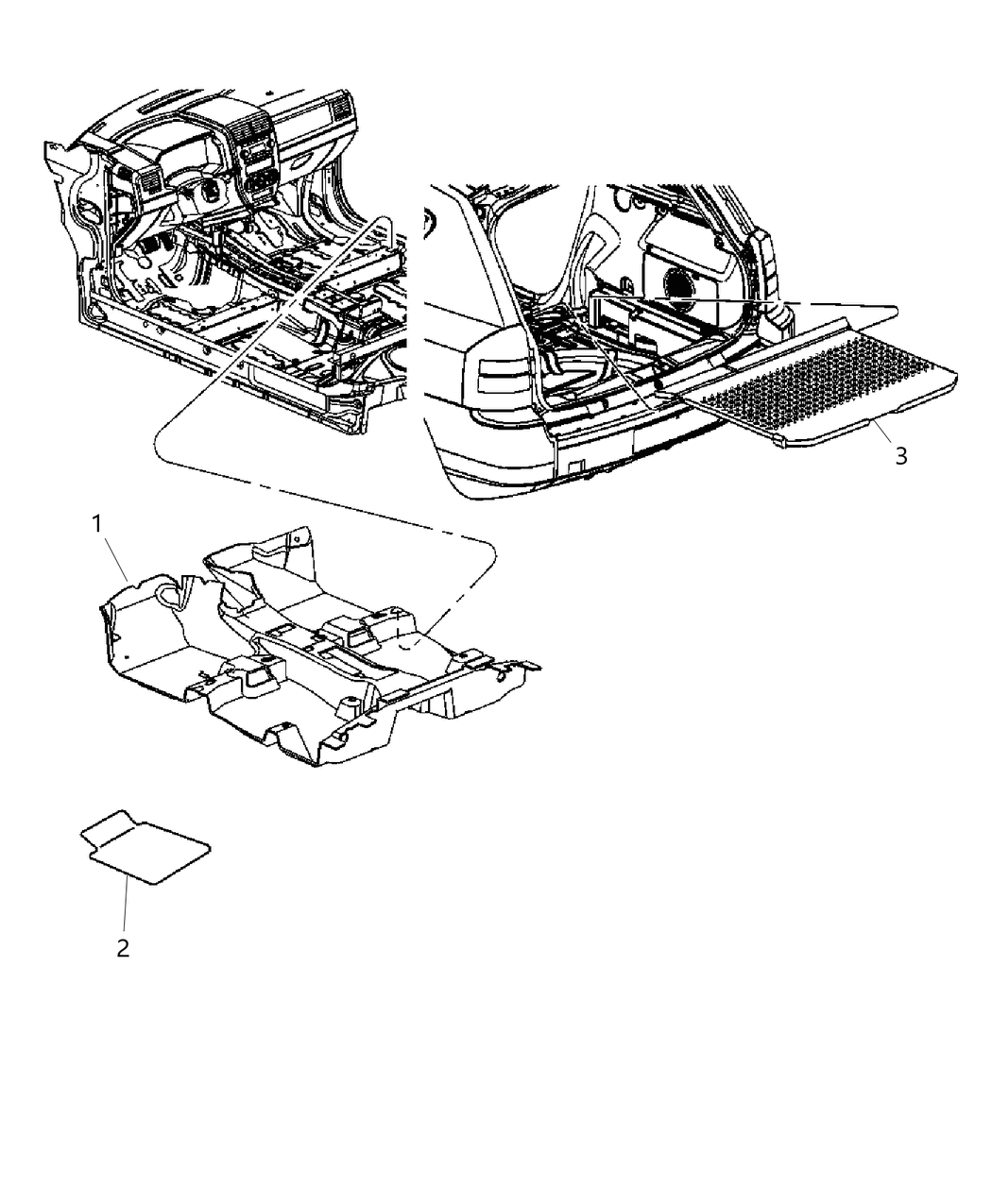 3

1

2