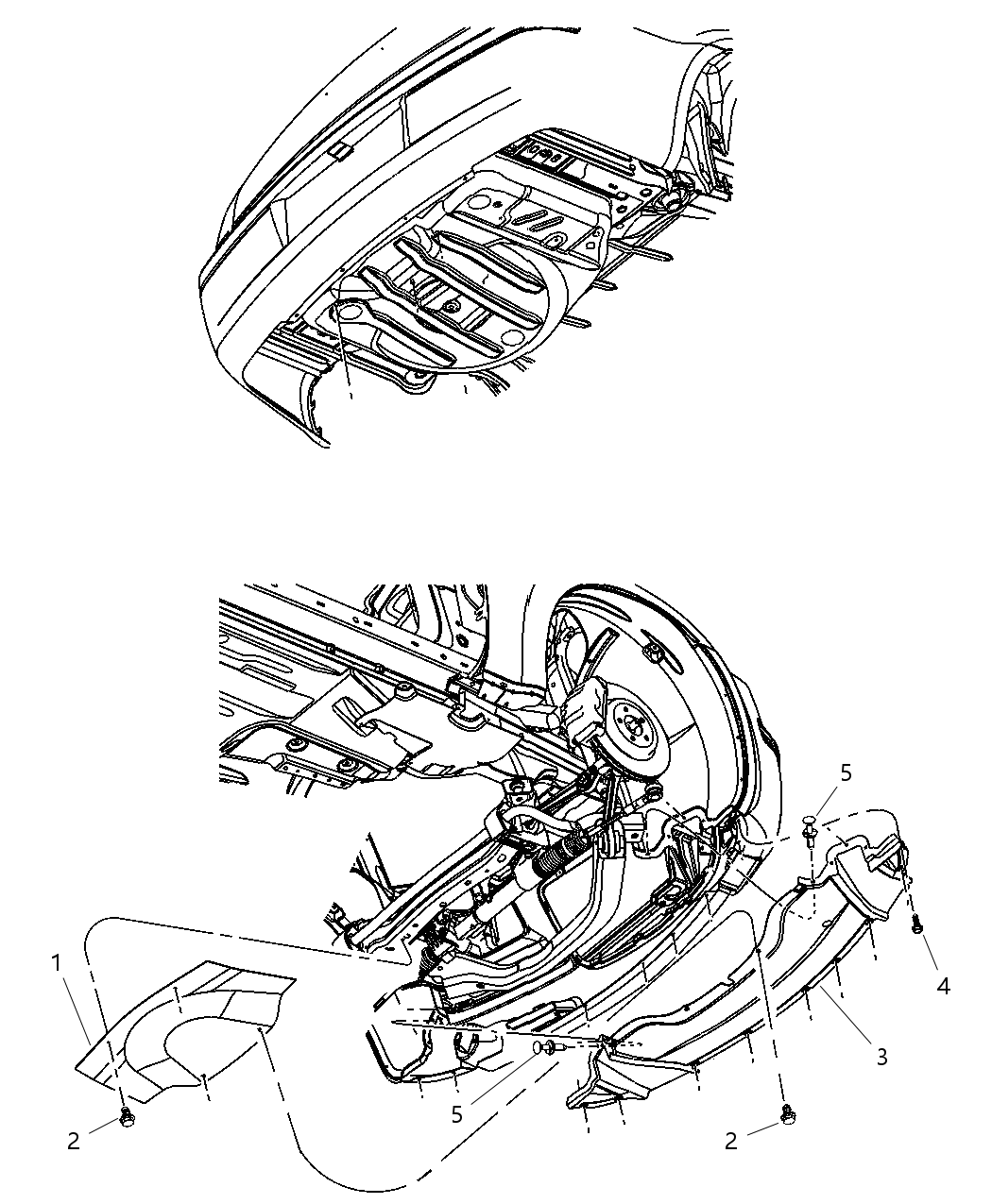 5
1
4
3
5
2
2