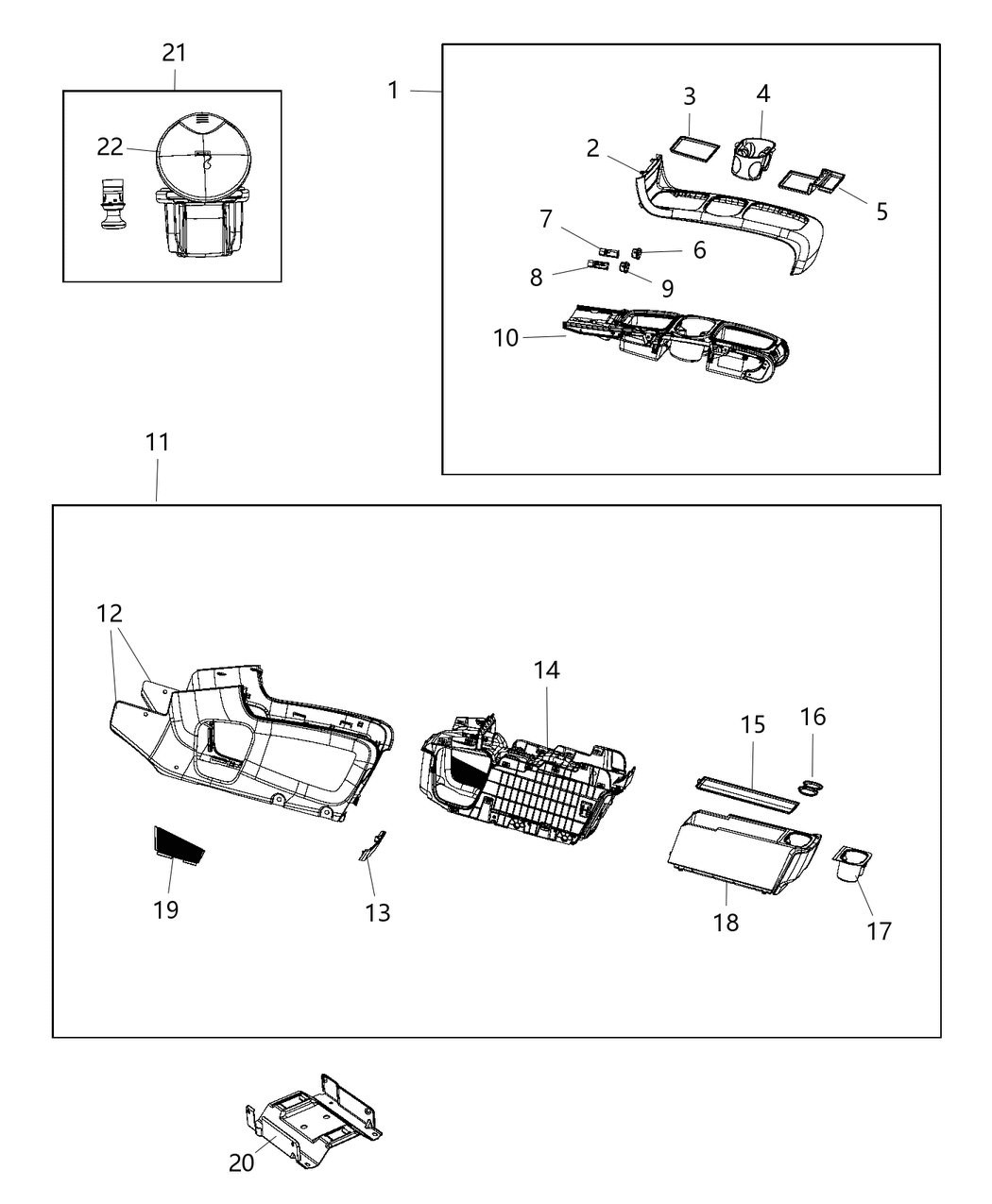 21
22
1
3
4
2
5
7
6
8
9
10
11
12
14
15
16
19
13
18
17
20