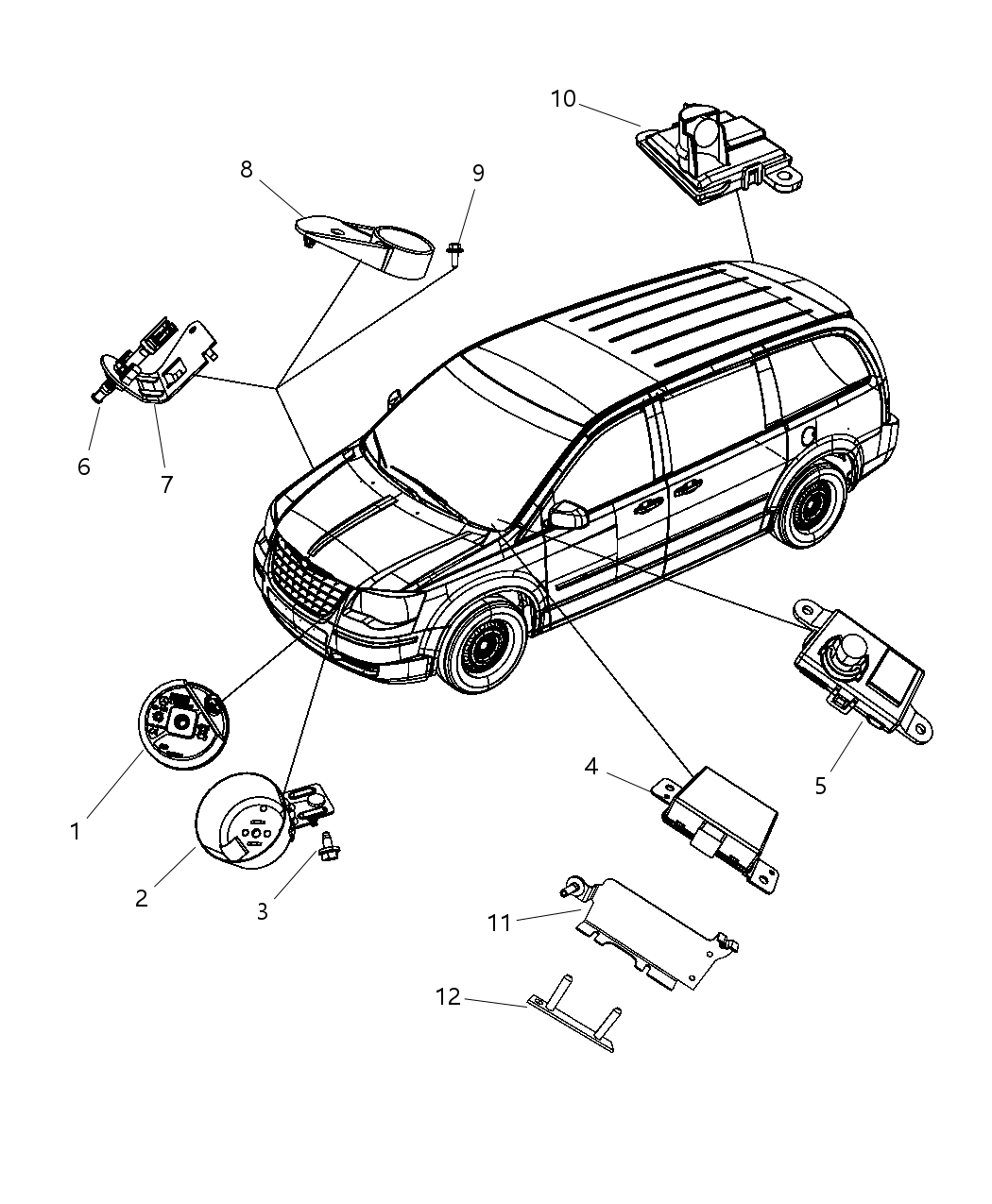 10
8
9
6
7
1
2
3
4
5
11
12