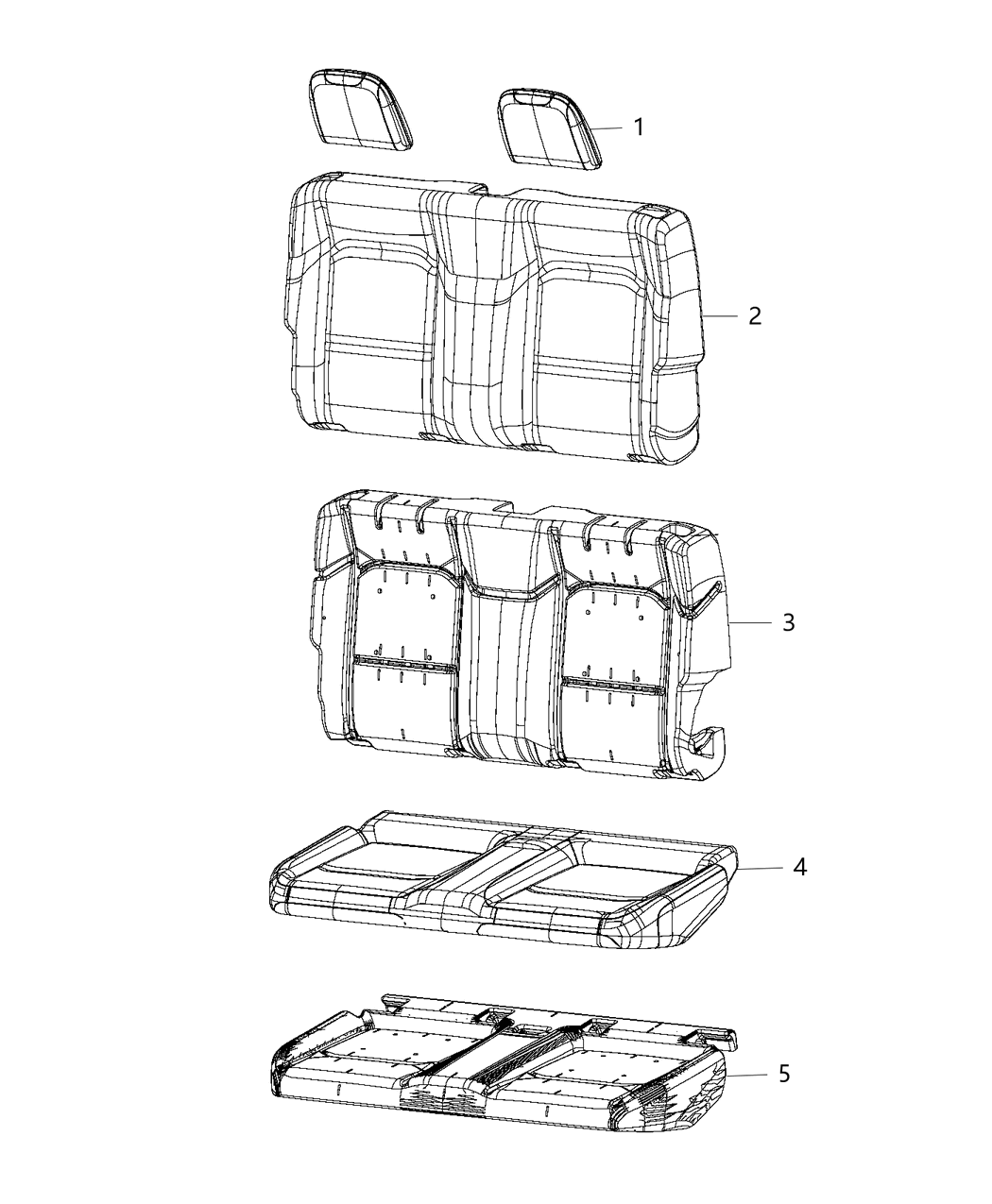 1
2
3
4
5