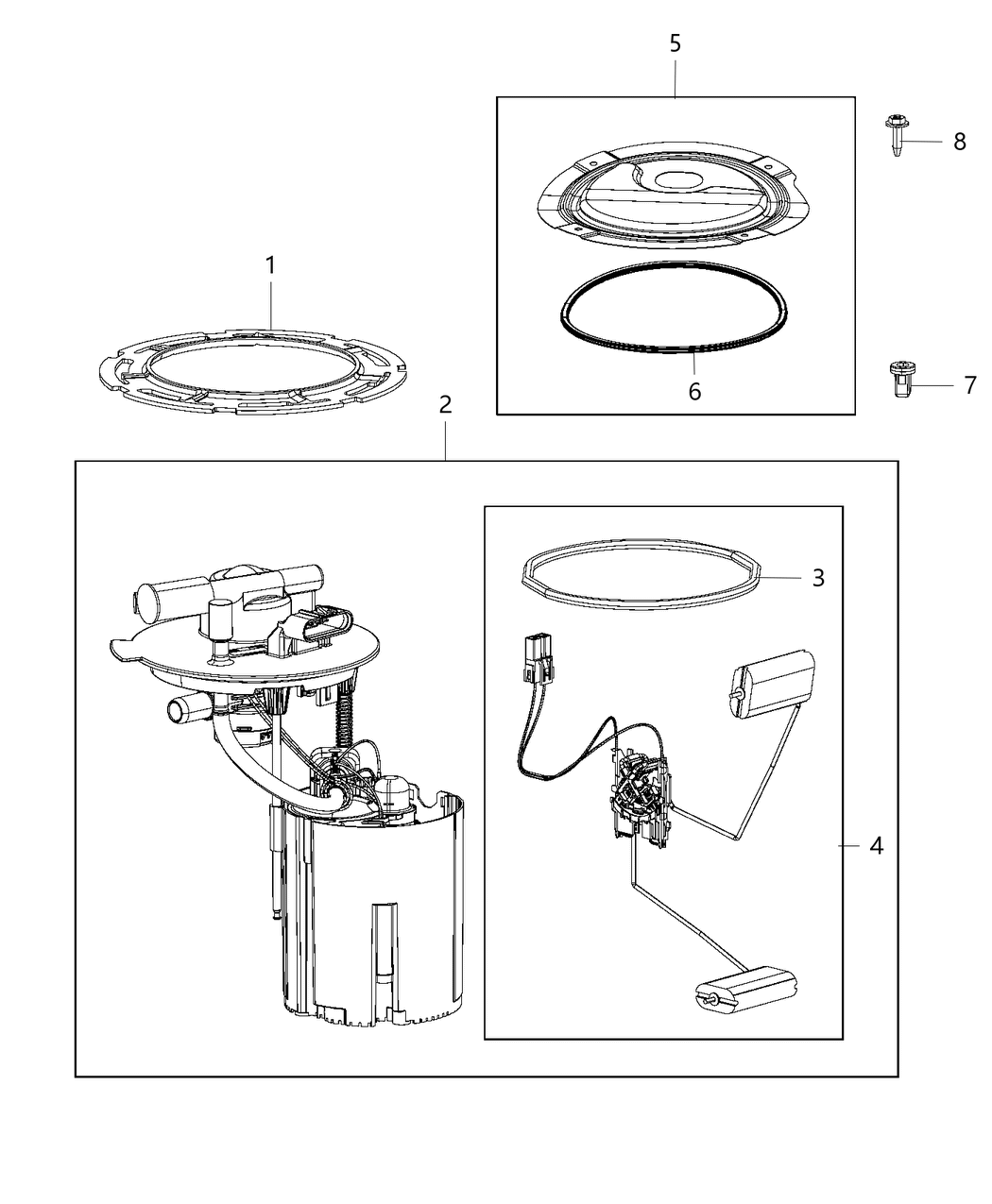 5
8
1
6
7
2
3
4