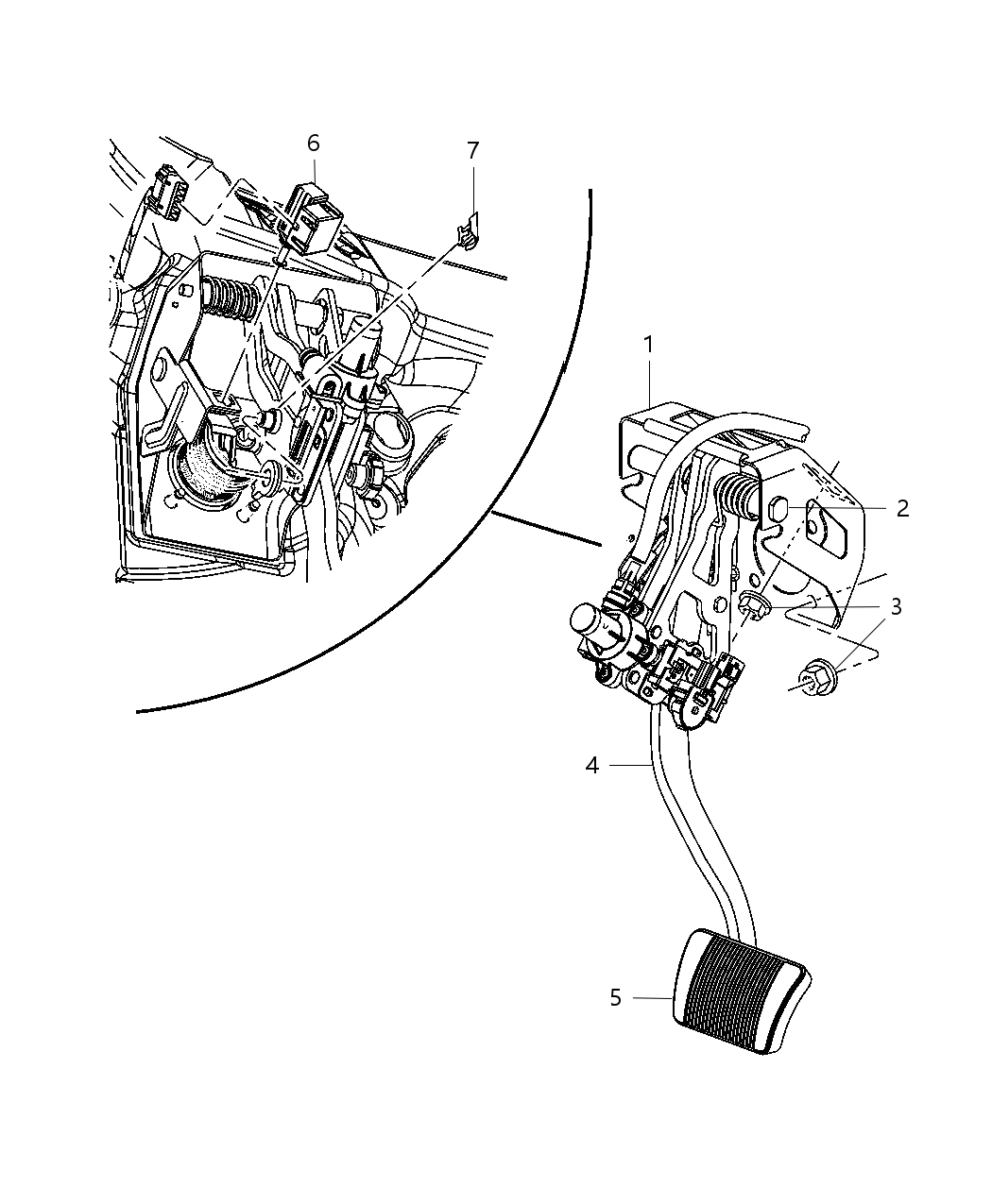 6
7
1
2
3
4
5