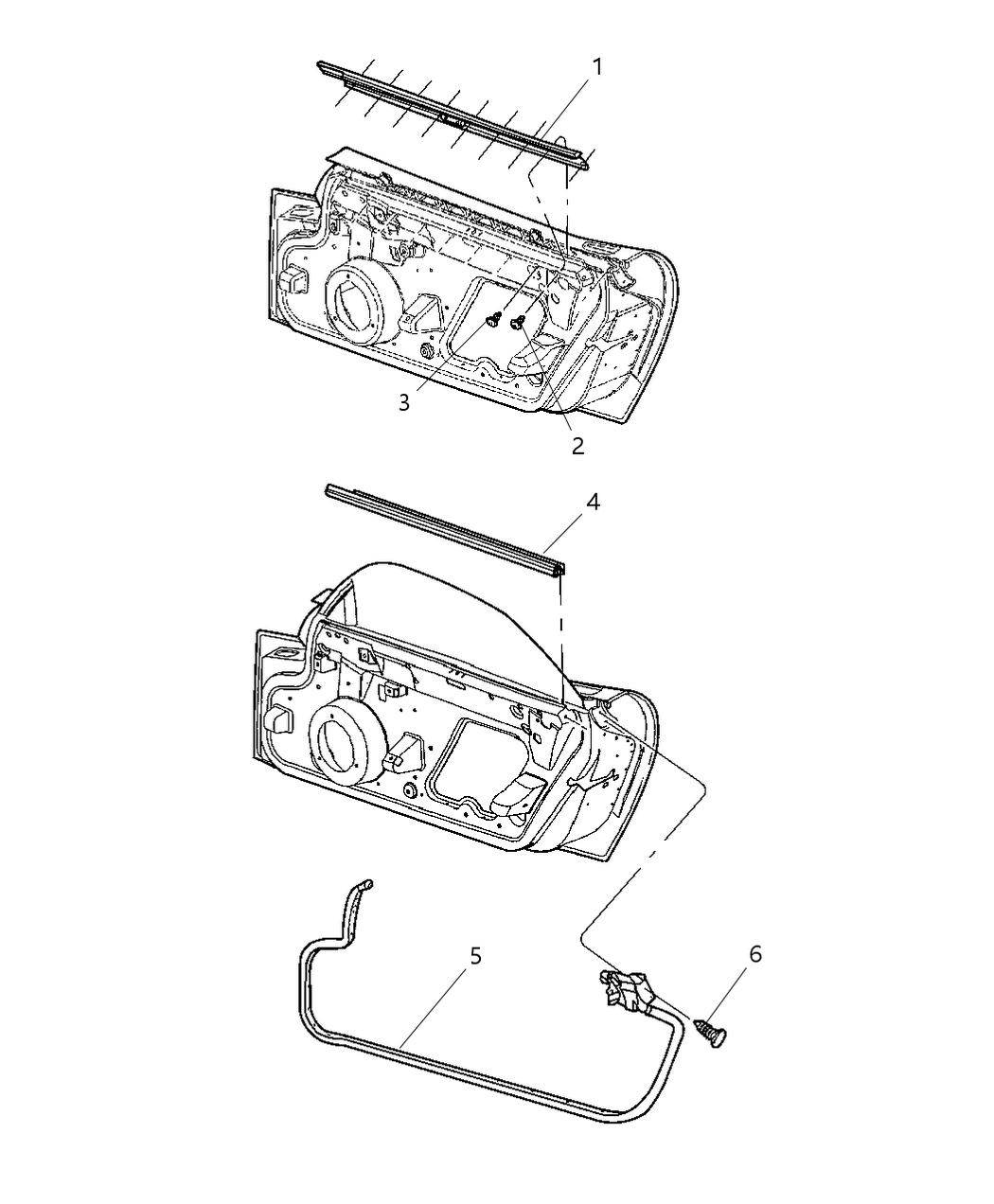 1
3
2
4
5
6