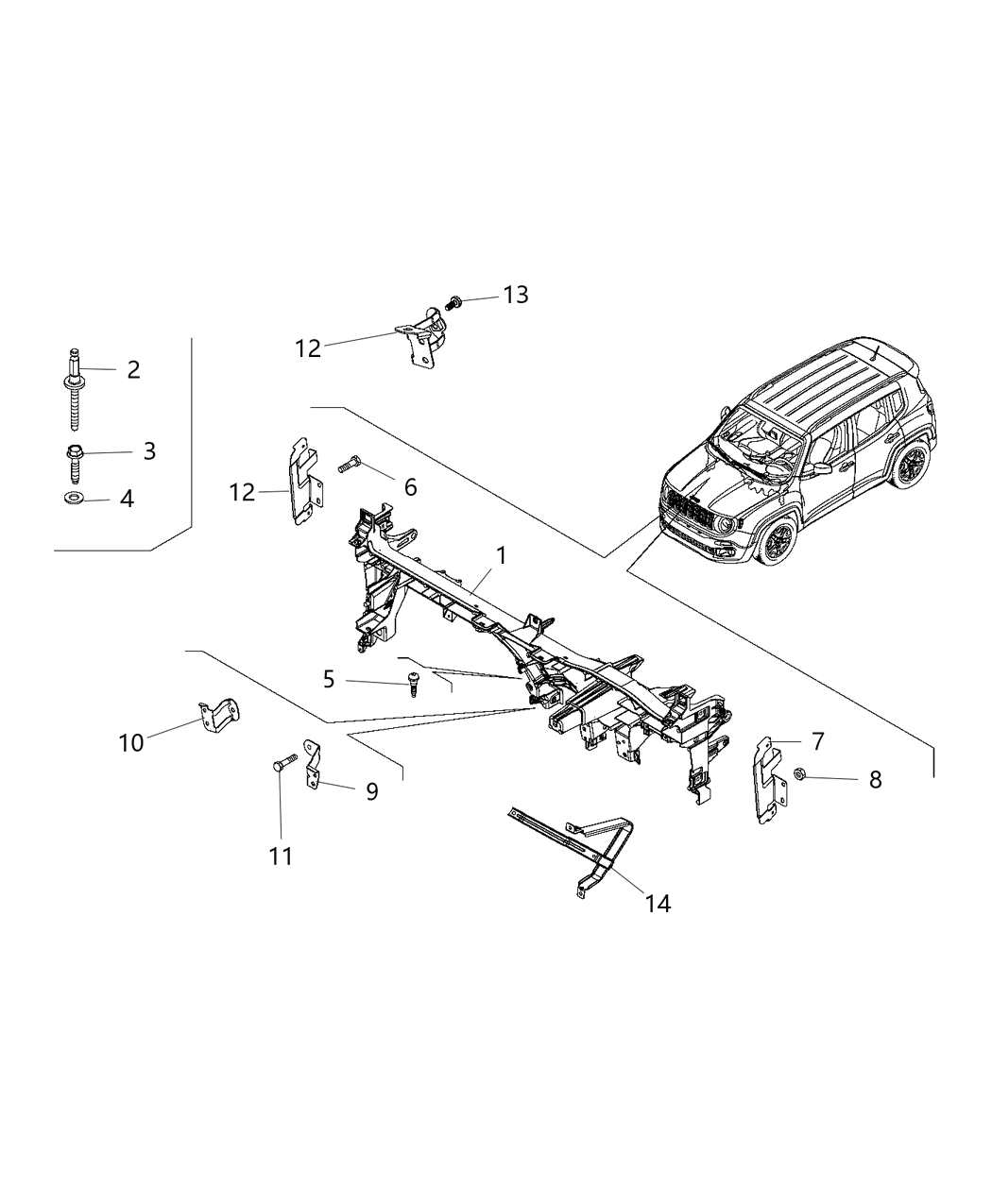 13
12
2
3
4
12
6
1
5
10
9
11
7
8
14